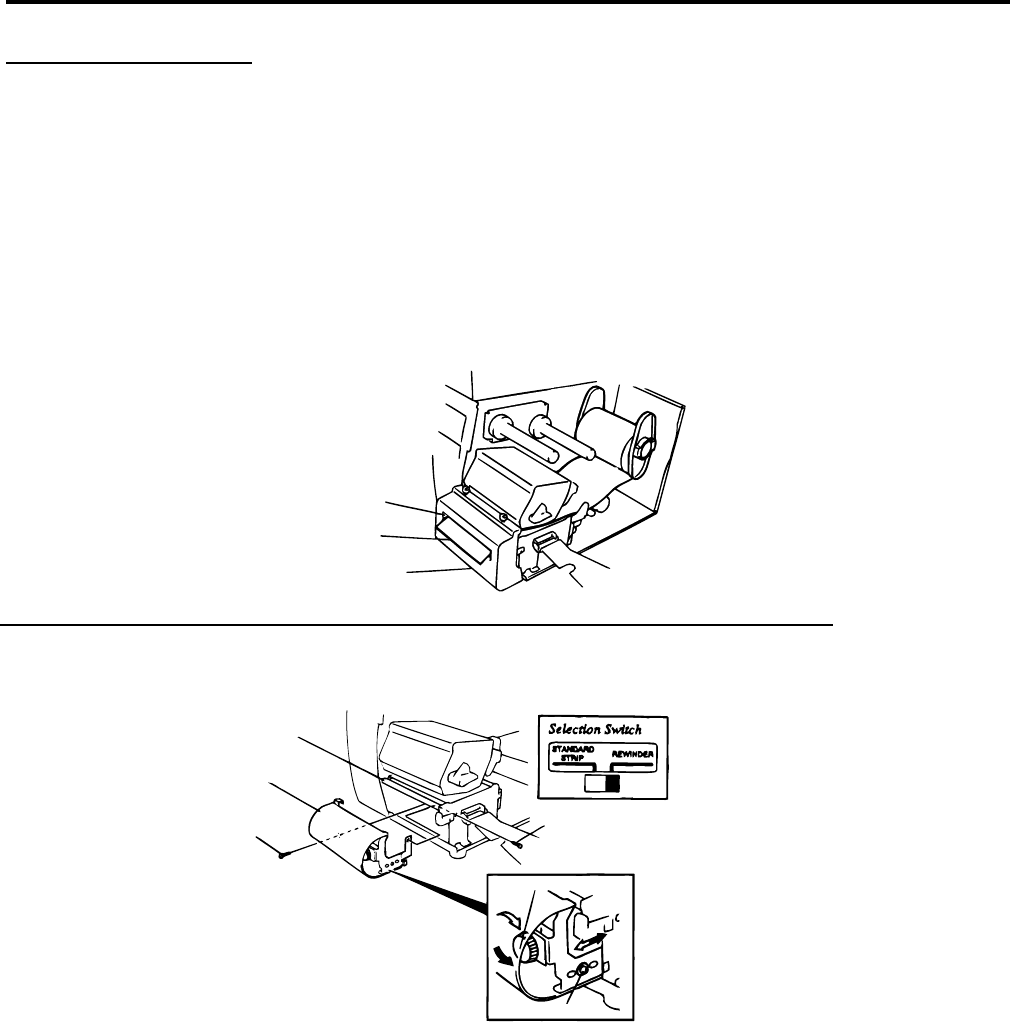 Selection Switch

STANDARD STRIP

REWINDER