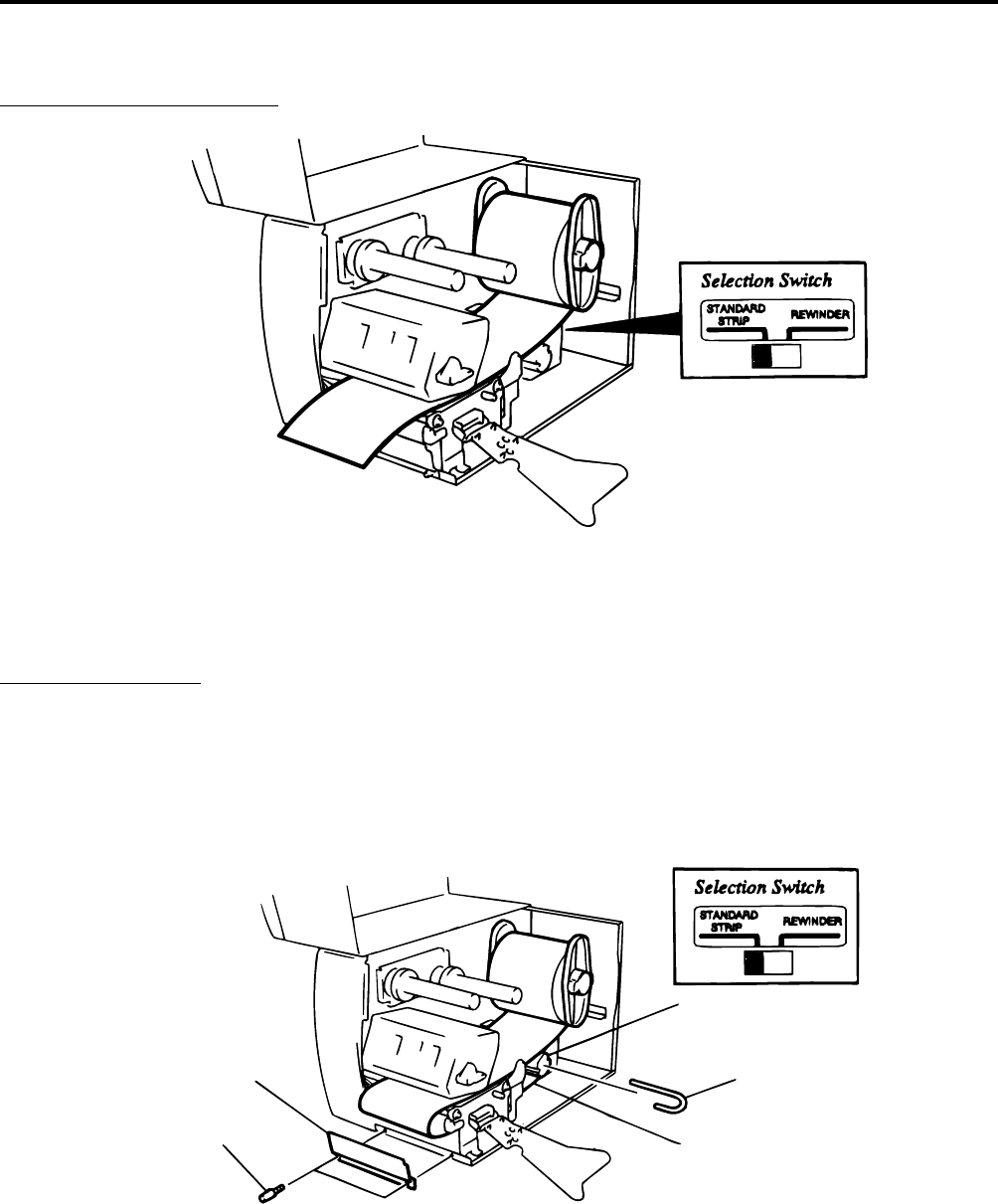 Selection Switch
STANDARD STRIP
REWINDER

Selection Switch
STANDARD STRIP
REWINDER