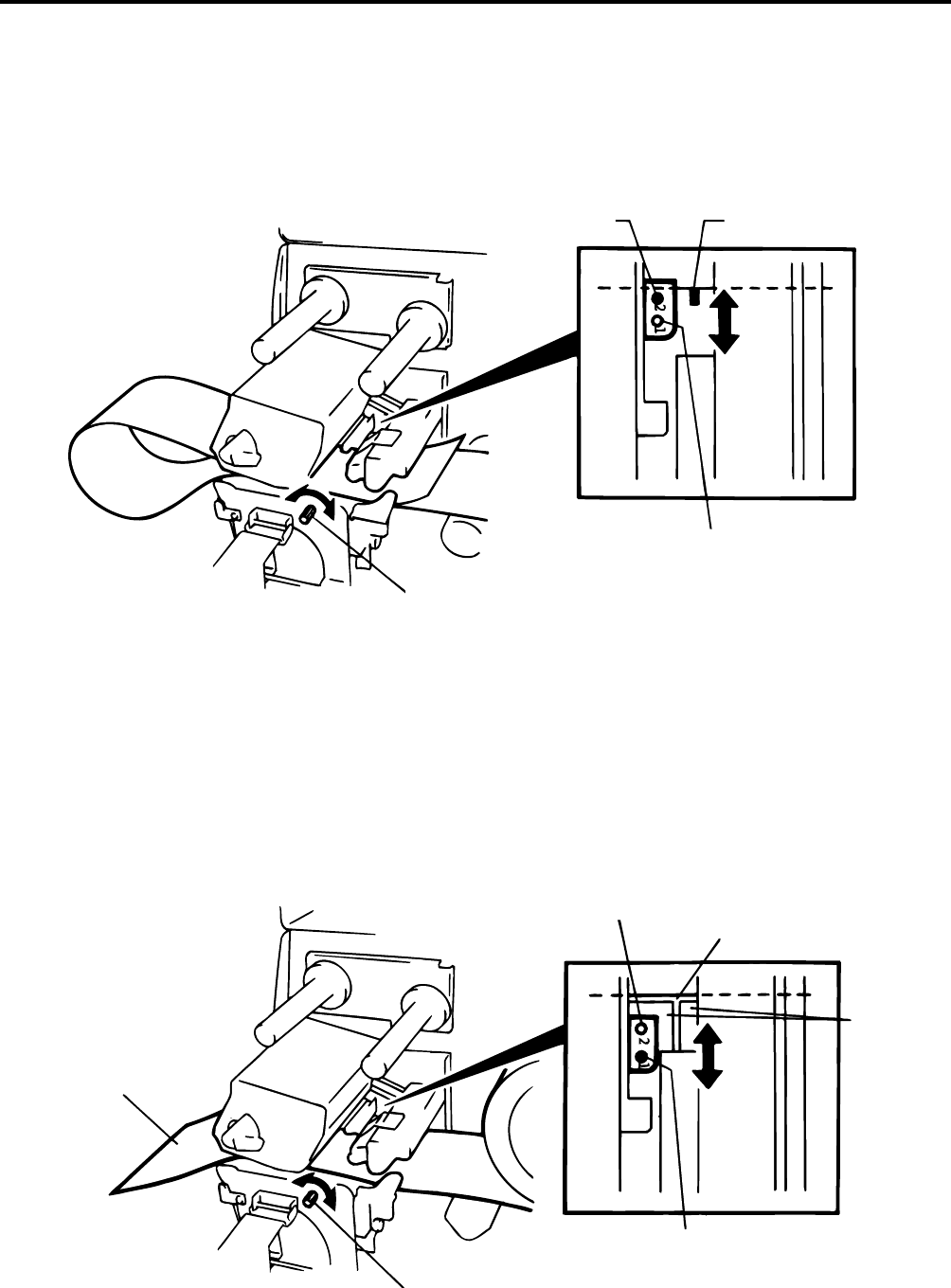 2
1

2
1