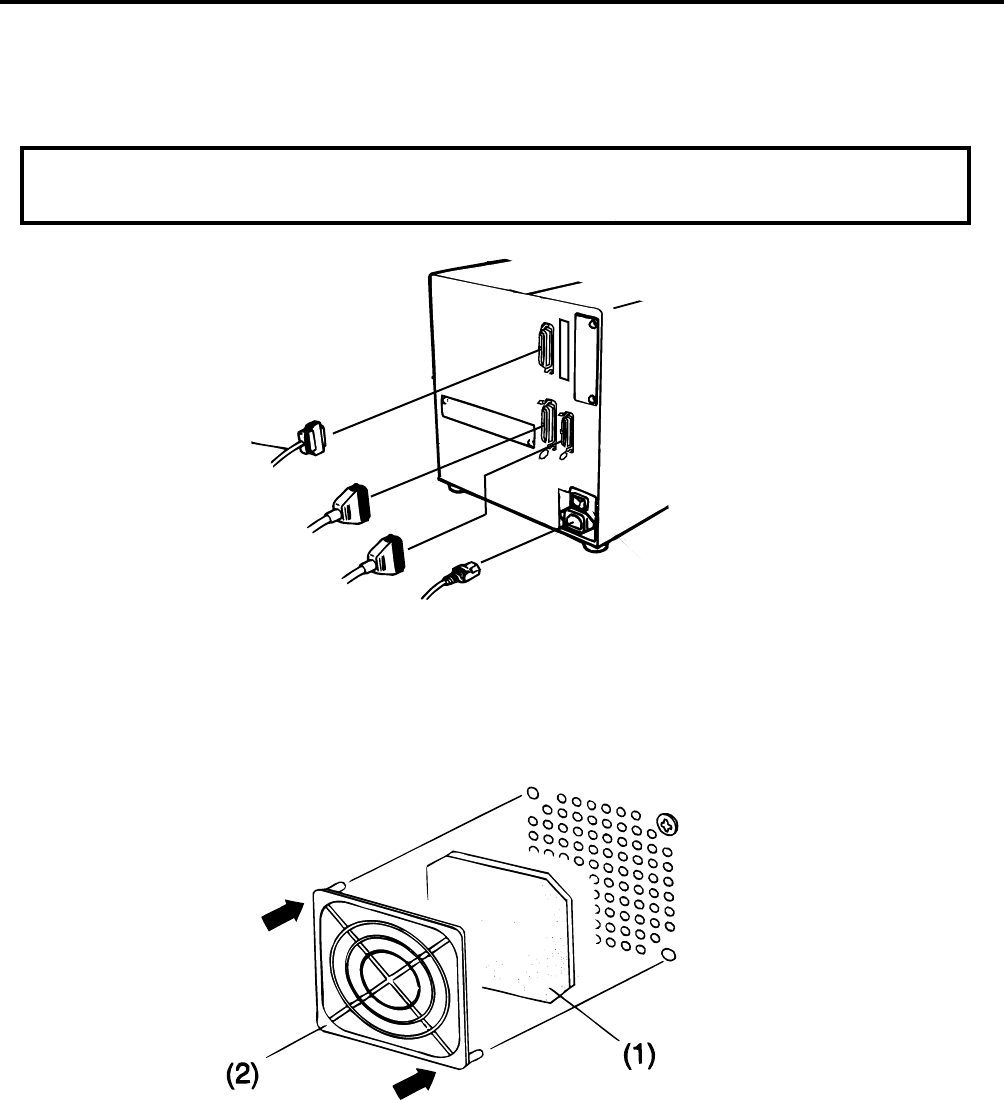 (2)

(1)