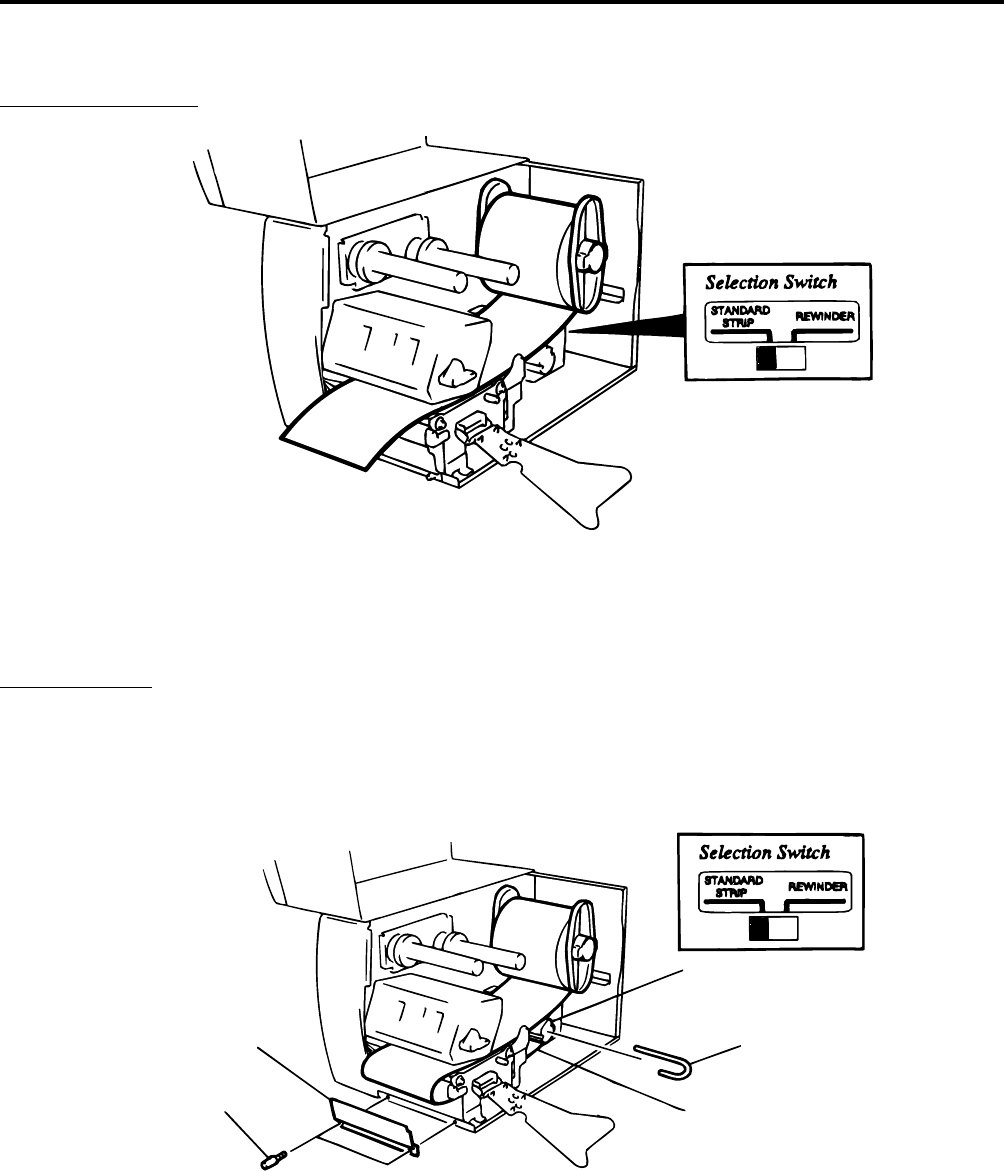 Selection Switch
STANDARD STRIP
REWINDER

Selection Switch
STANDARD STRIP
REWINDER