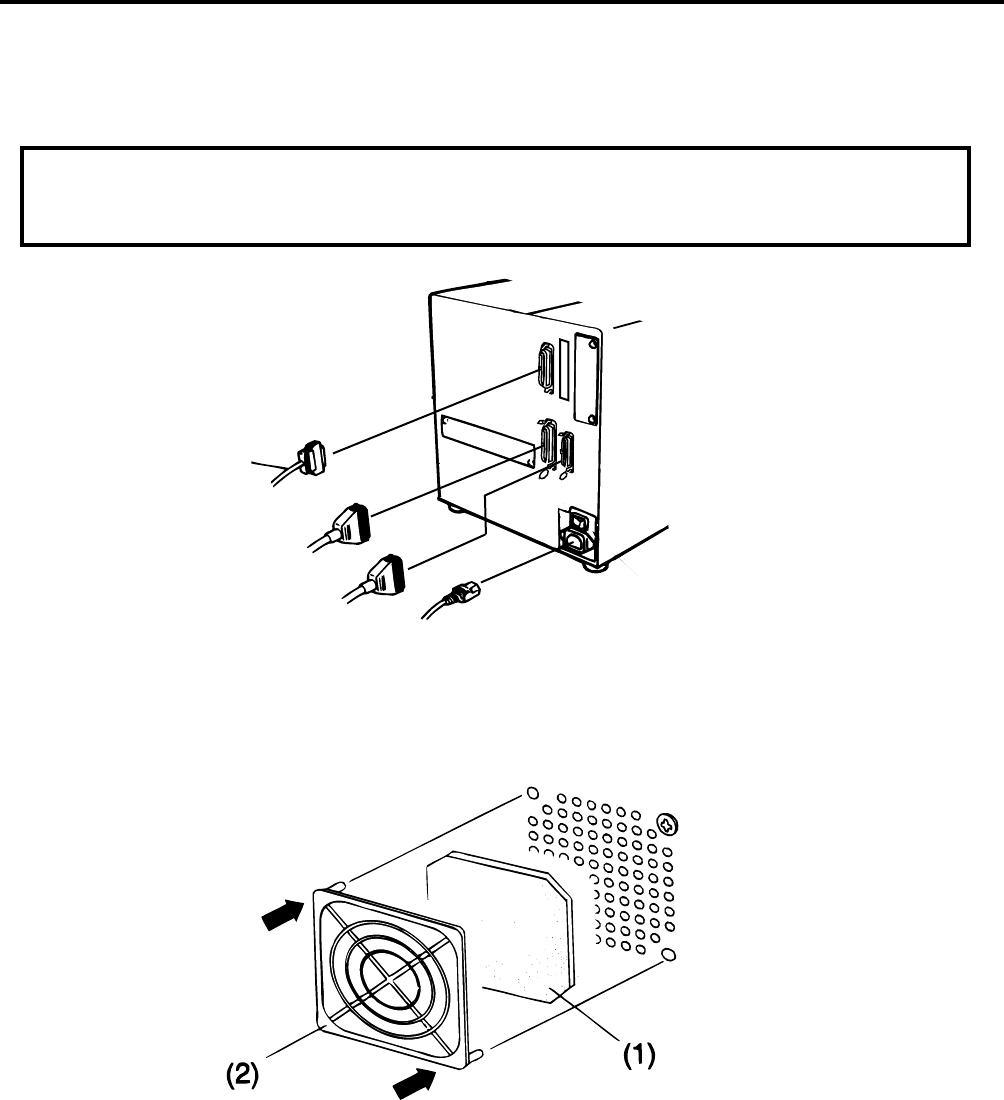 (2)

(1)