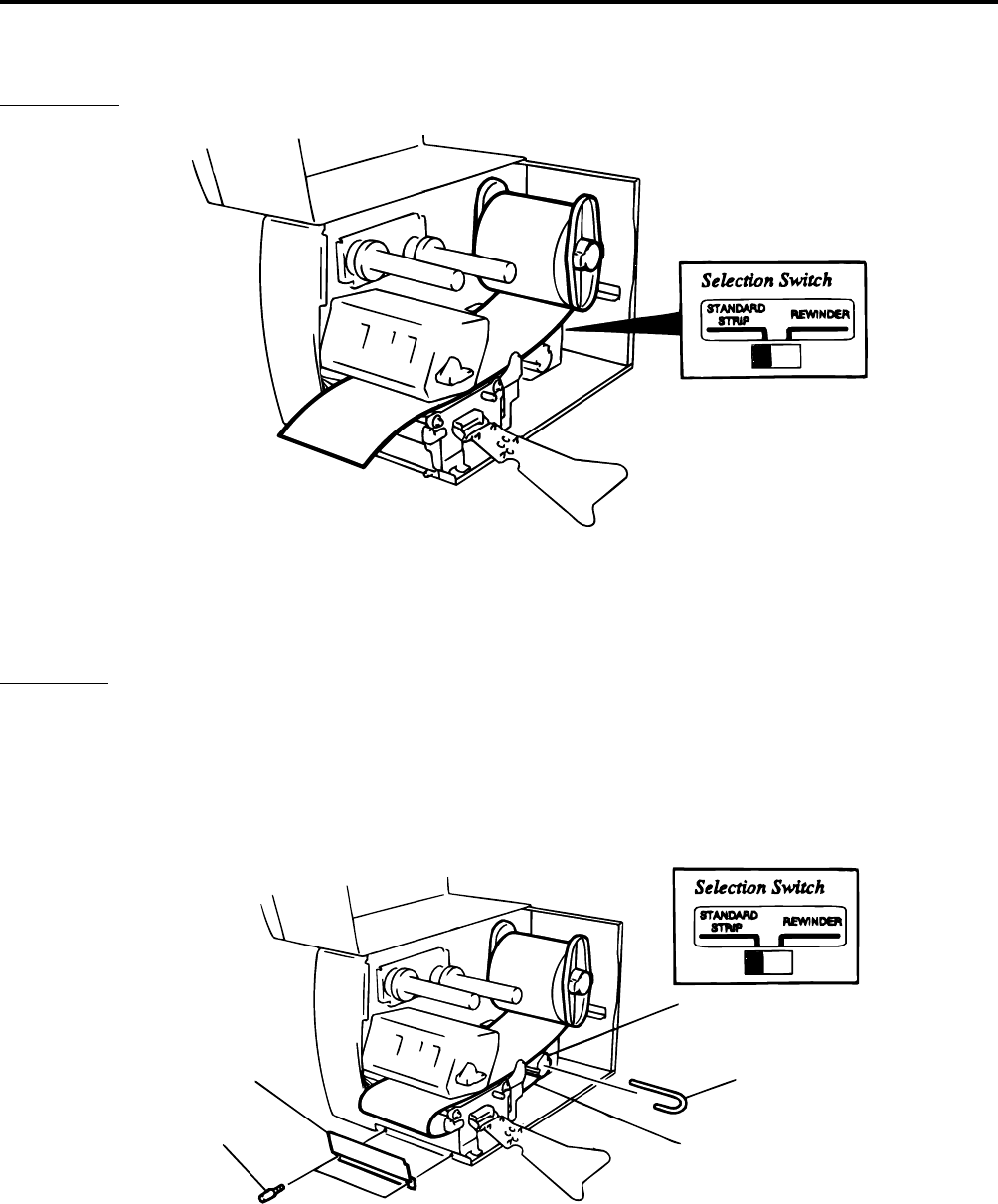 Selection Switch
STANDARD STRIP
REWINDER

Selection Switch
STANDARD STRIP
REWINDER