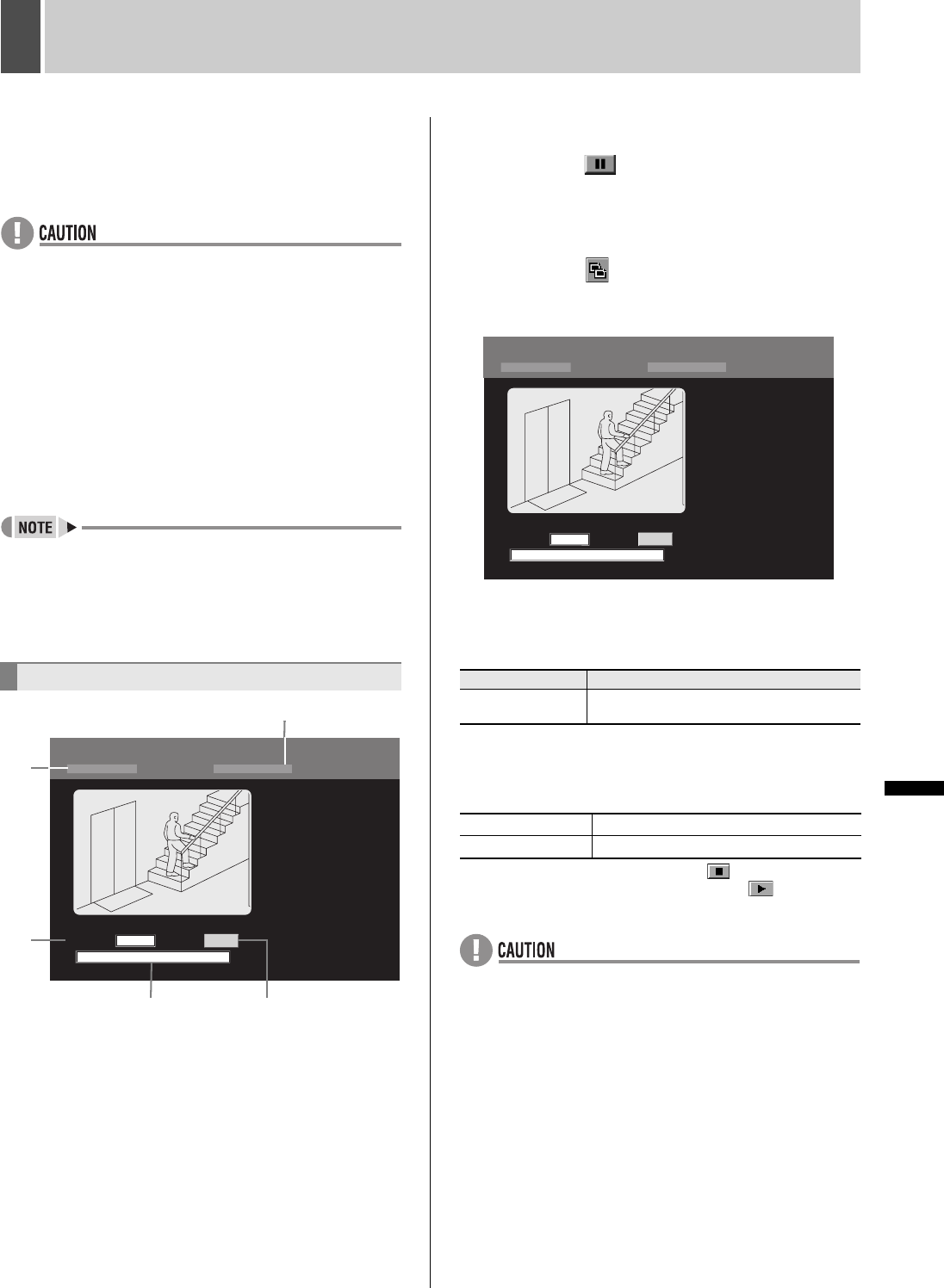 CAUTION

NOTE

CAUTION