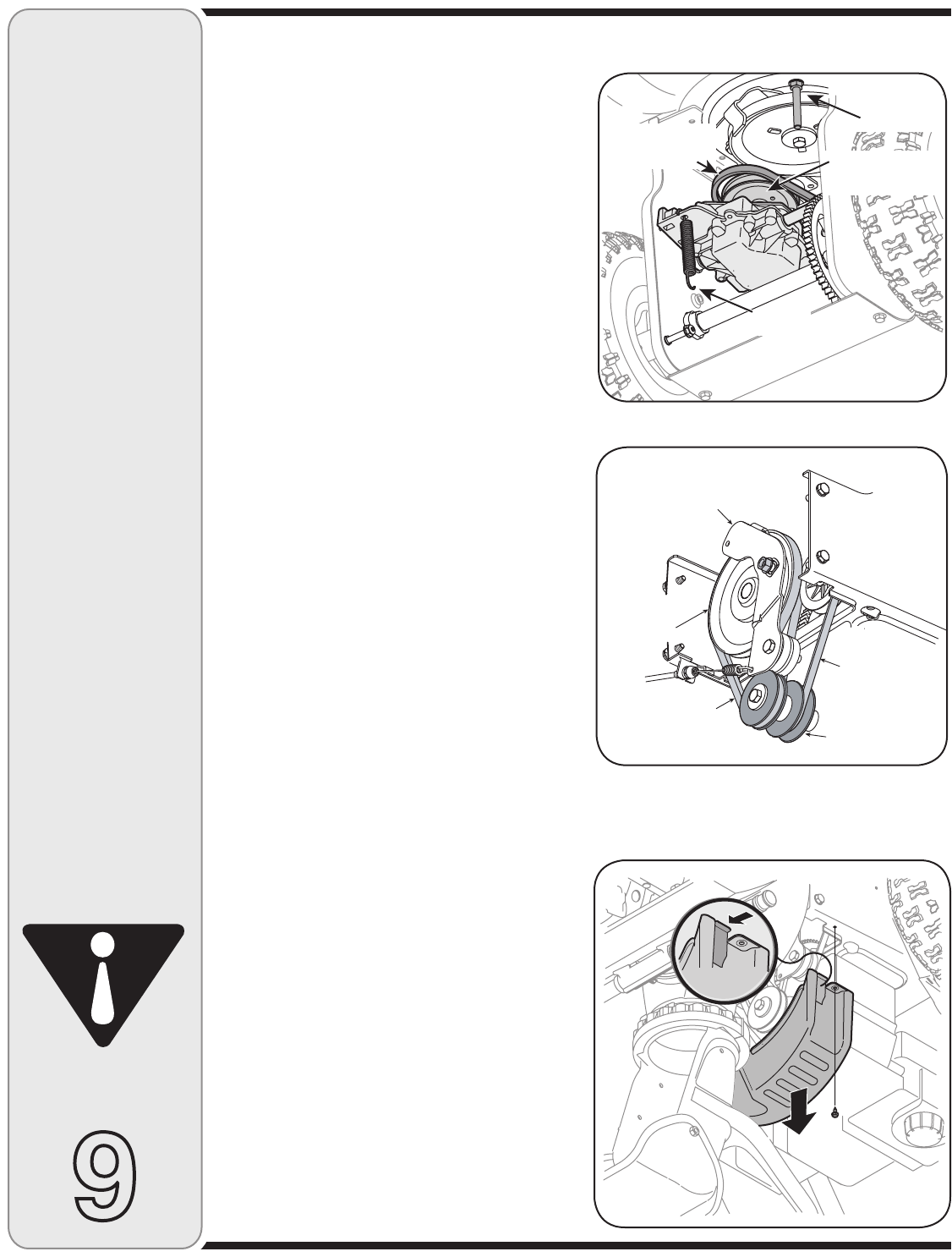 9