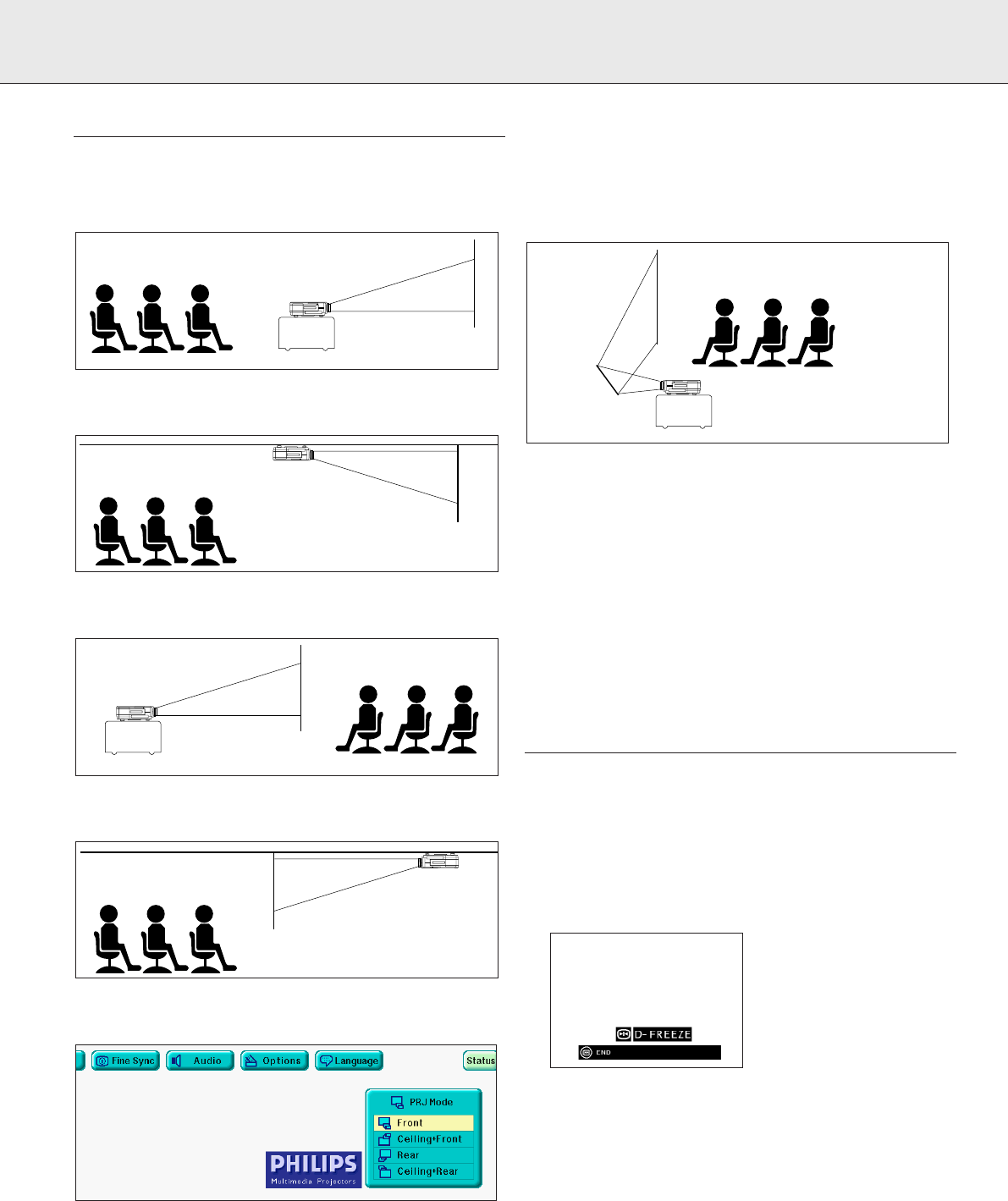 Fine Sync

Audio

Options

Language

Status

PRJ Mode

Front

Ceiling+Front

Rear

Ceiling+Rear

PHILIPS

Multimedia Projectors

D-FREEZE

END