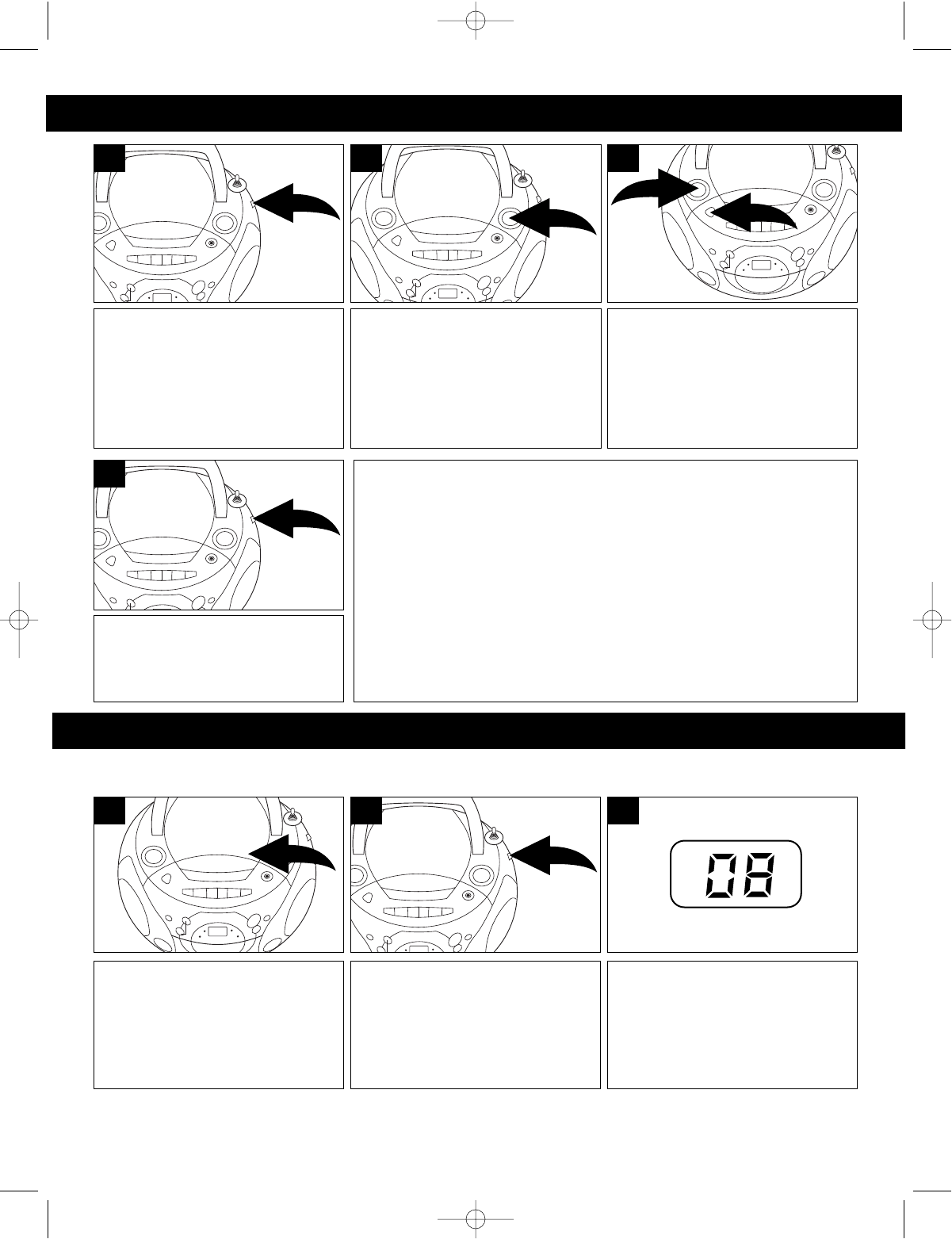 08