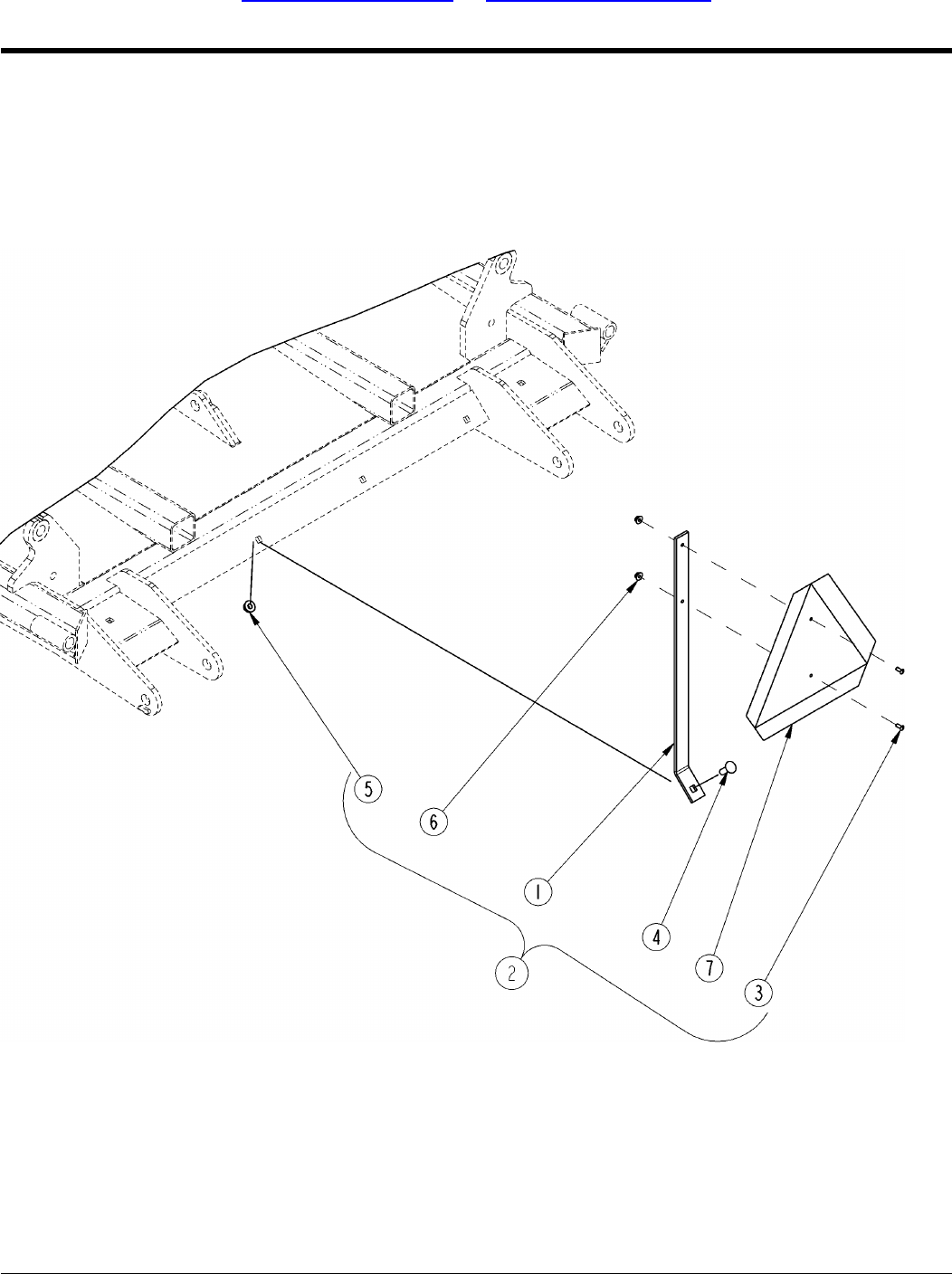 5

6

1

4

7

3

2