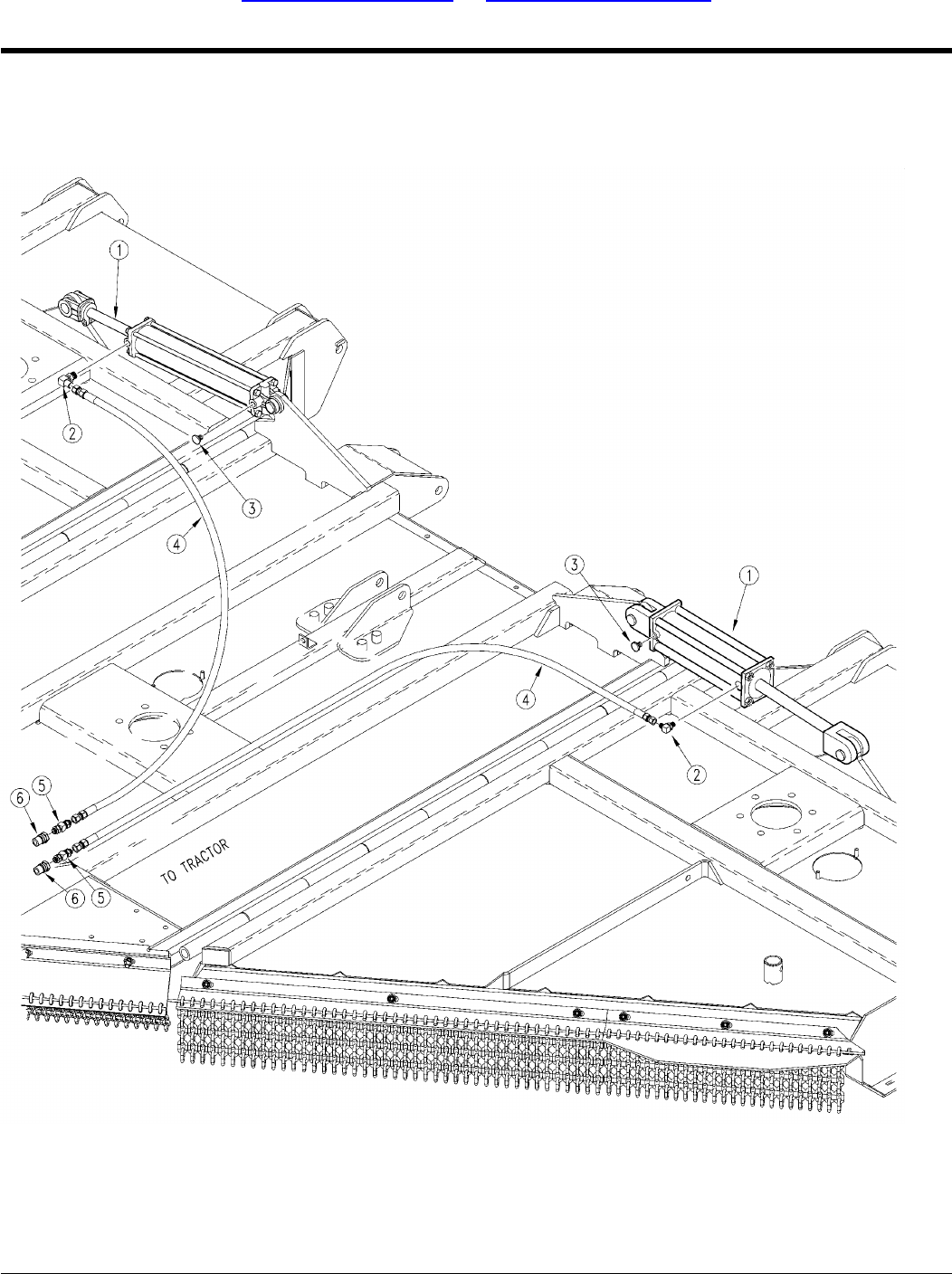 1
2
3
4
3
1
4
2
6
5
6
5
TO TRACTOR