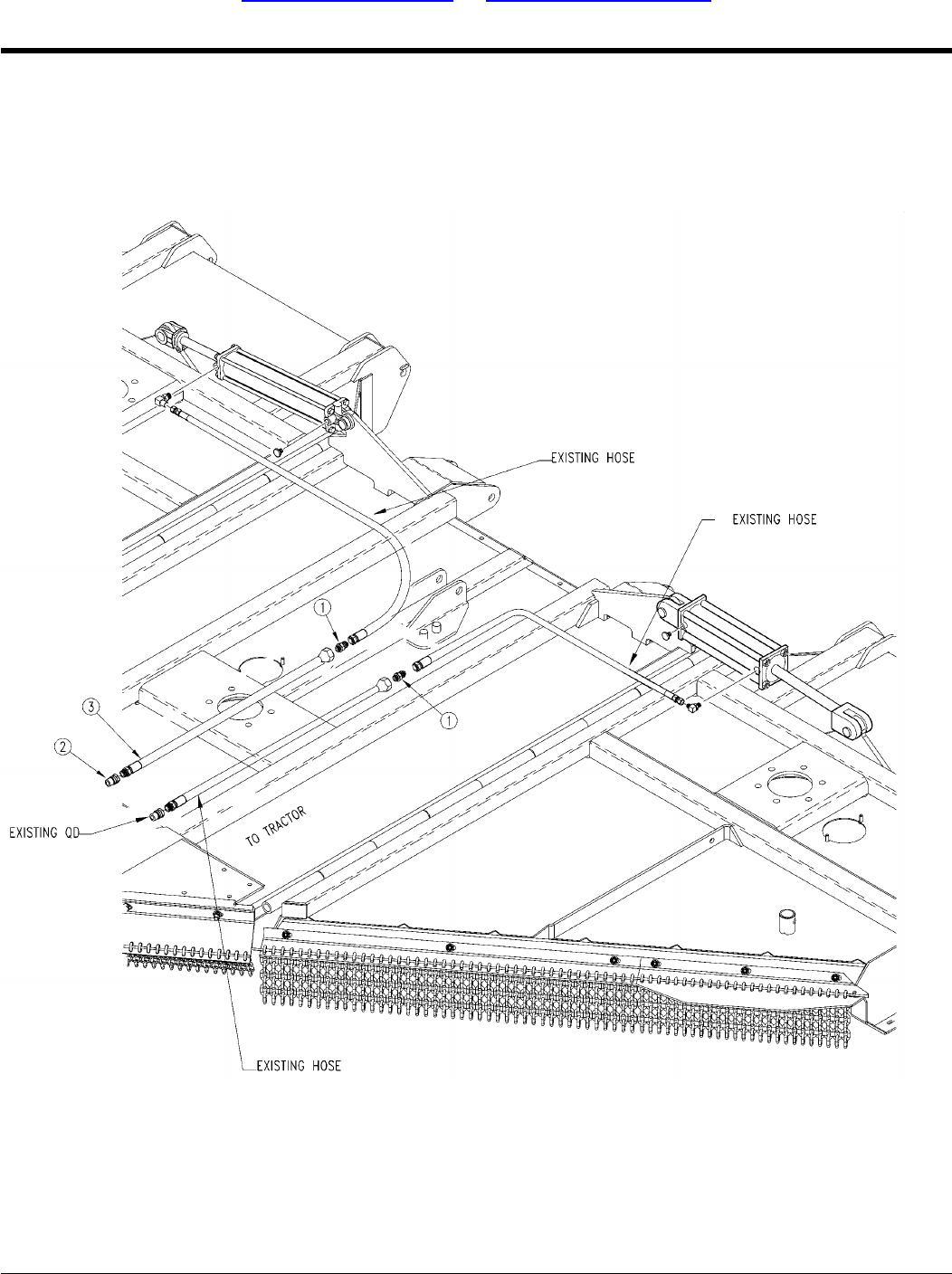 EXISTING HOSE

EXISTING HOSE

1

1

3

2

EXISTING QD

TO TRACTOR

EXISTING HOSE