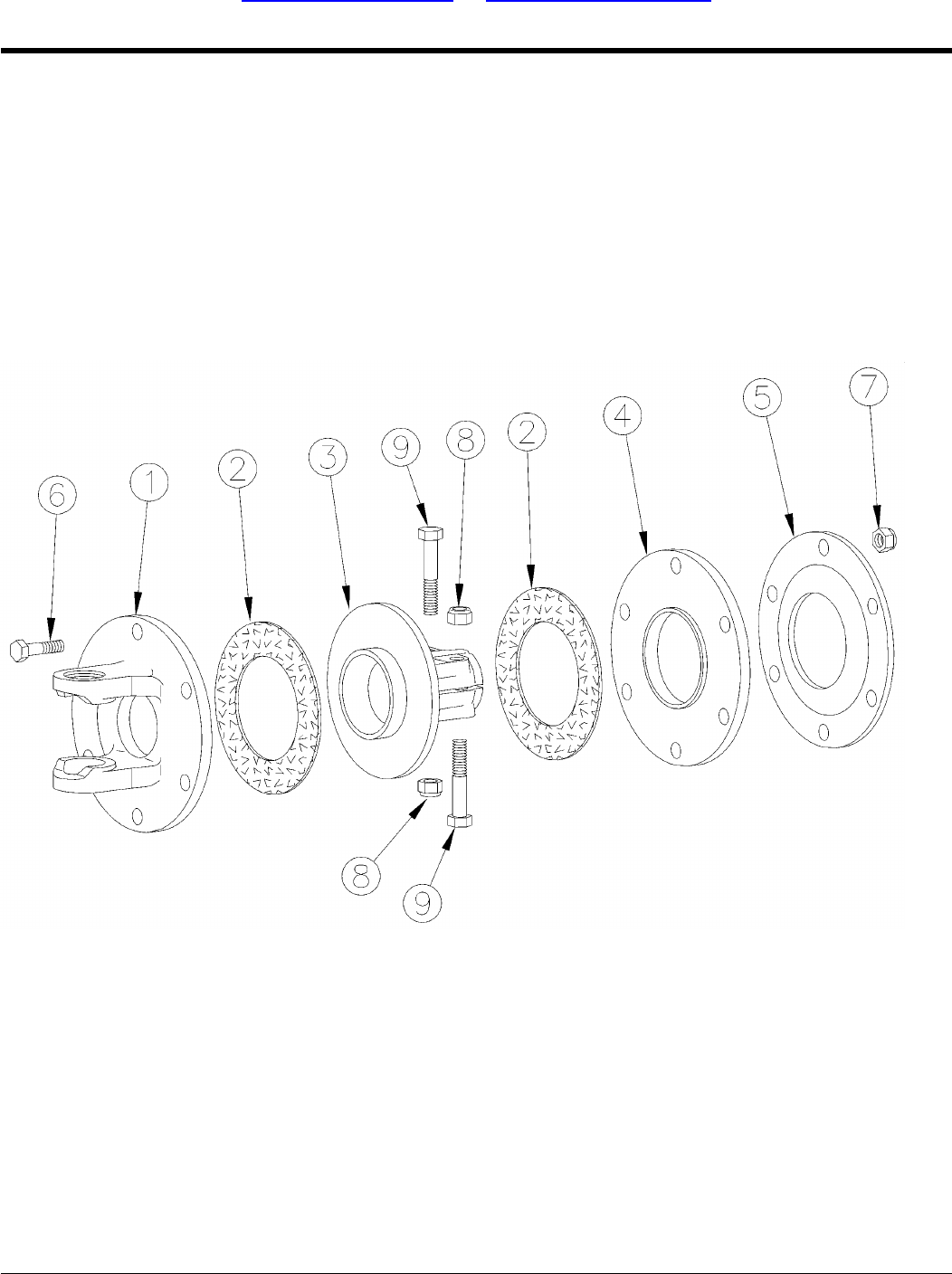 6
1
2
3
9
8
2
4
5
7
8
9