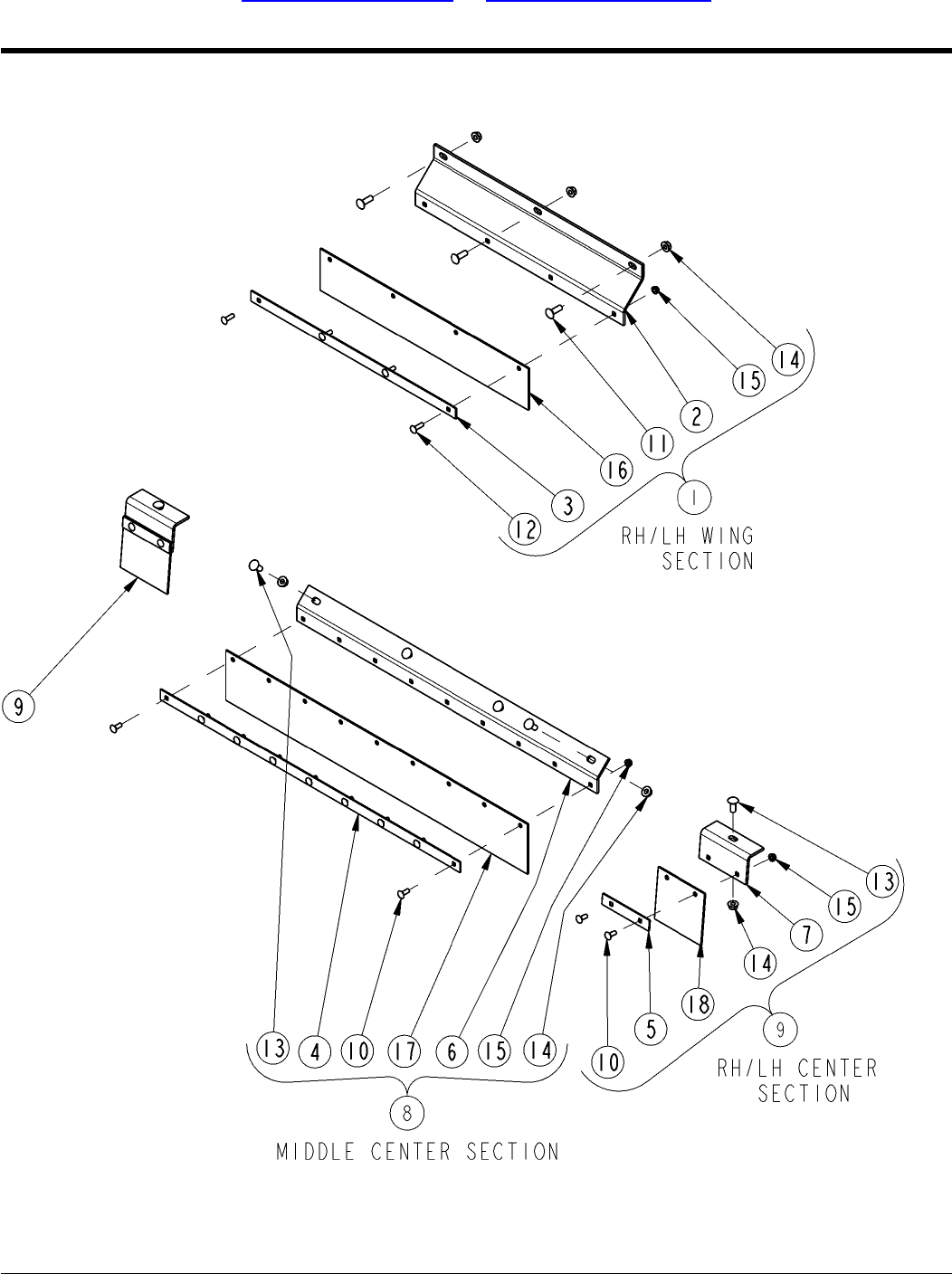 14
15
2
11
16
3
12
1
RH/LH WING SECTION

9

13 4 10 17 6 15 14
8
MIDDLE CENTER SECTION

13
15
7
14
18
5
10
9
RH/LH CENTER SECTION