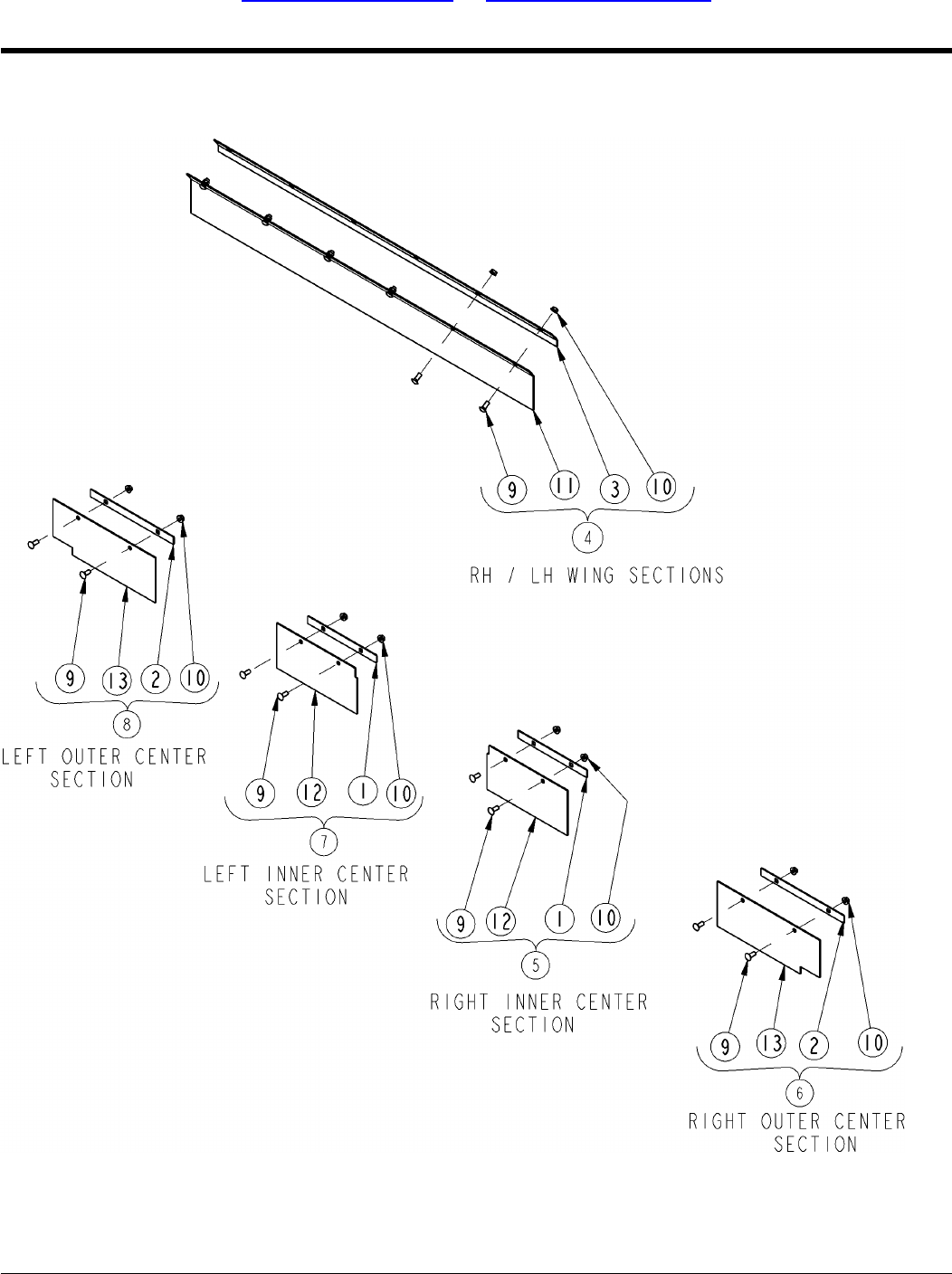 9 11 3 10
4
RH / LH WING SECTIONS

9 13 2 10
8
LEFT OUTER CENTER SECTION

9 12 1 10
7
LEFT INNER CENTER SECTION

9 12 1 10
5
RIGHT INNER CENTER SECTION

9 13 2 10
6
RIGHT OUTER CENTER SECTION