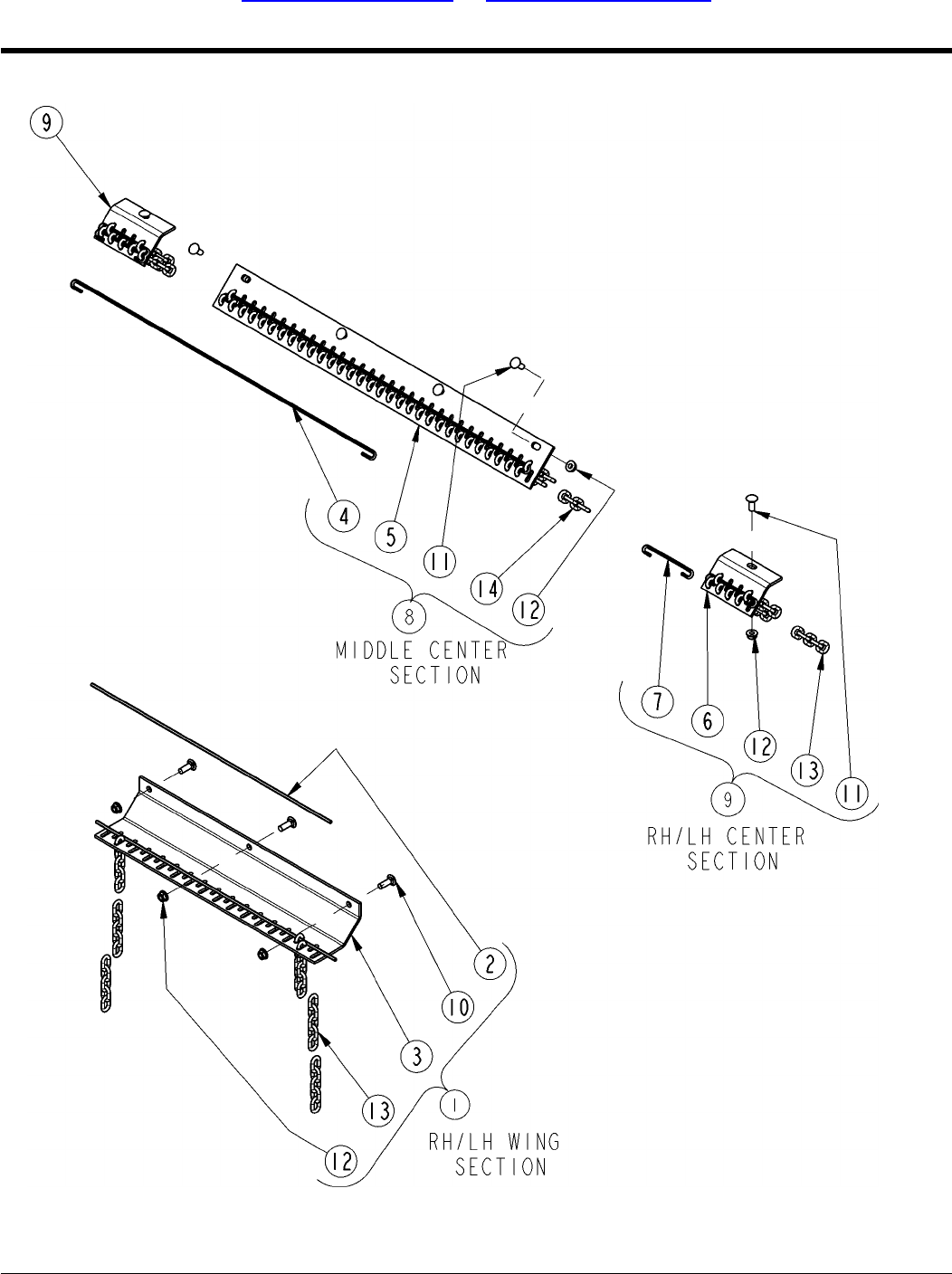 9

4

5

11

14

12

8

MIDDLE CENTER SECTION

7

6

12

13

11

9

RH/LH CENTER SECTION

2

10

3

13

12

1

RH/LH WING SECTION