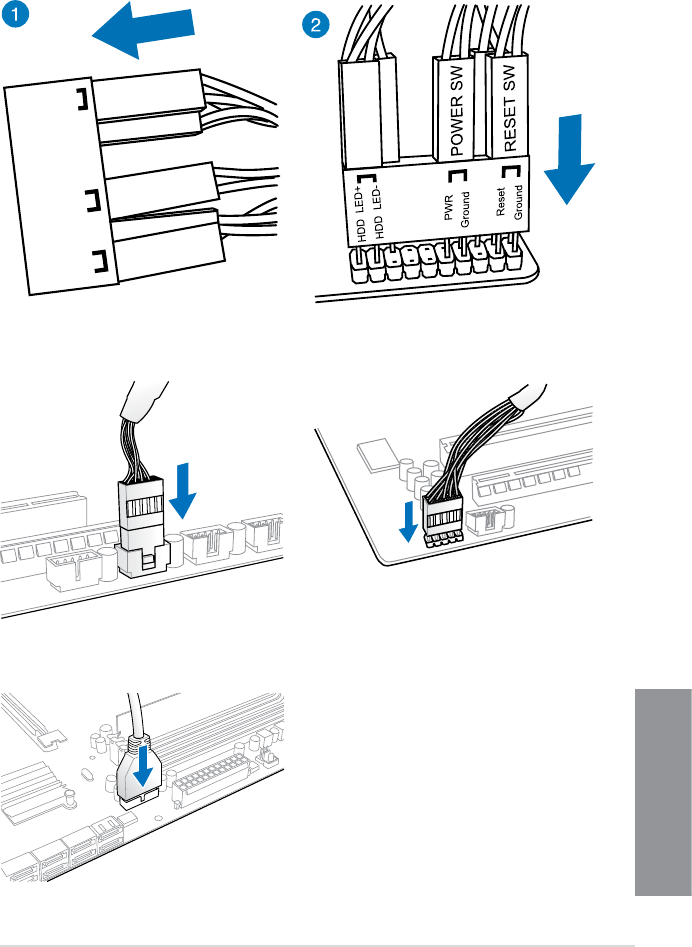 1

2

POWER SW

RESET SW

HDD LED+

HDD LED-

PWR

Ground

Reset

Ground