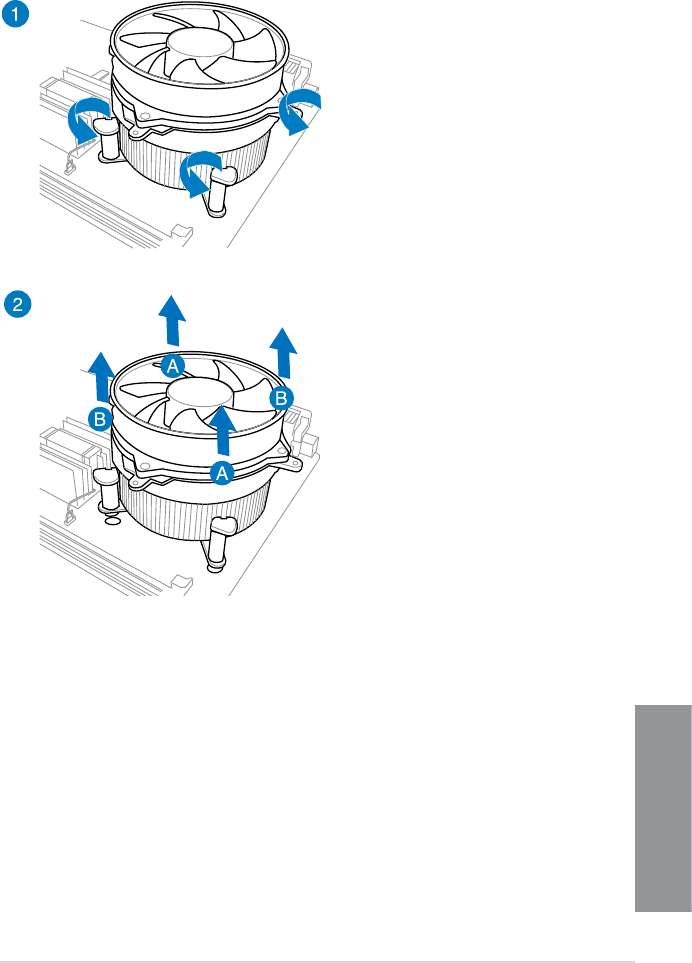 1

2

A

B

B

A