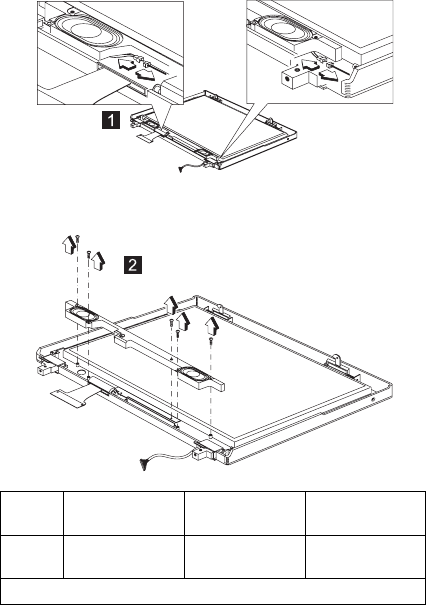 1

2