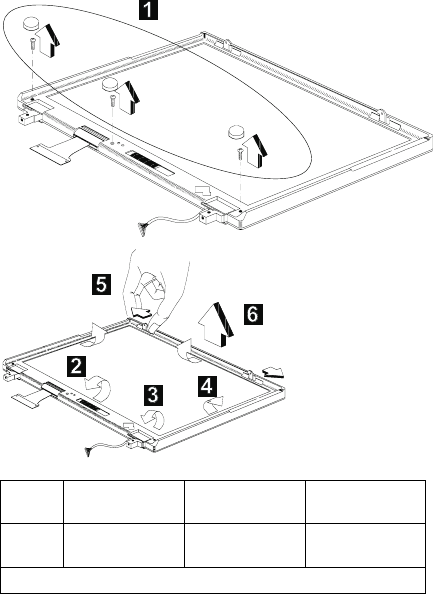 1

5

6

2

3

4