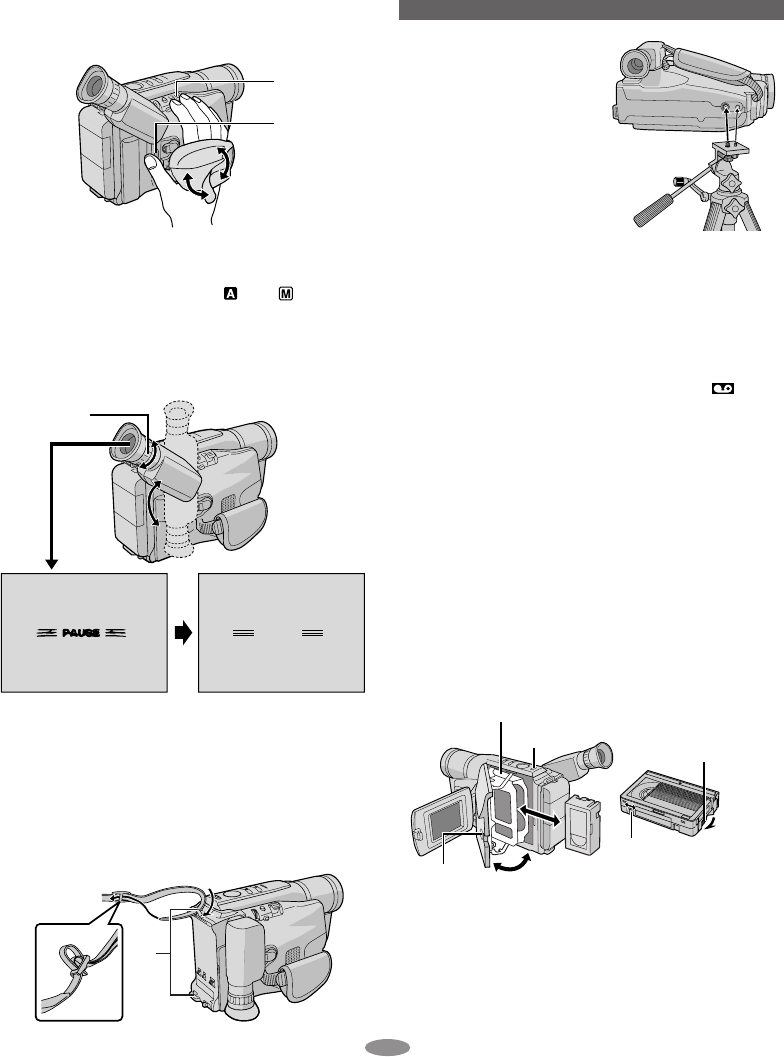 PAUSE