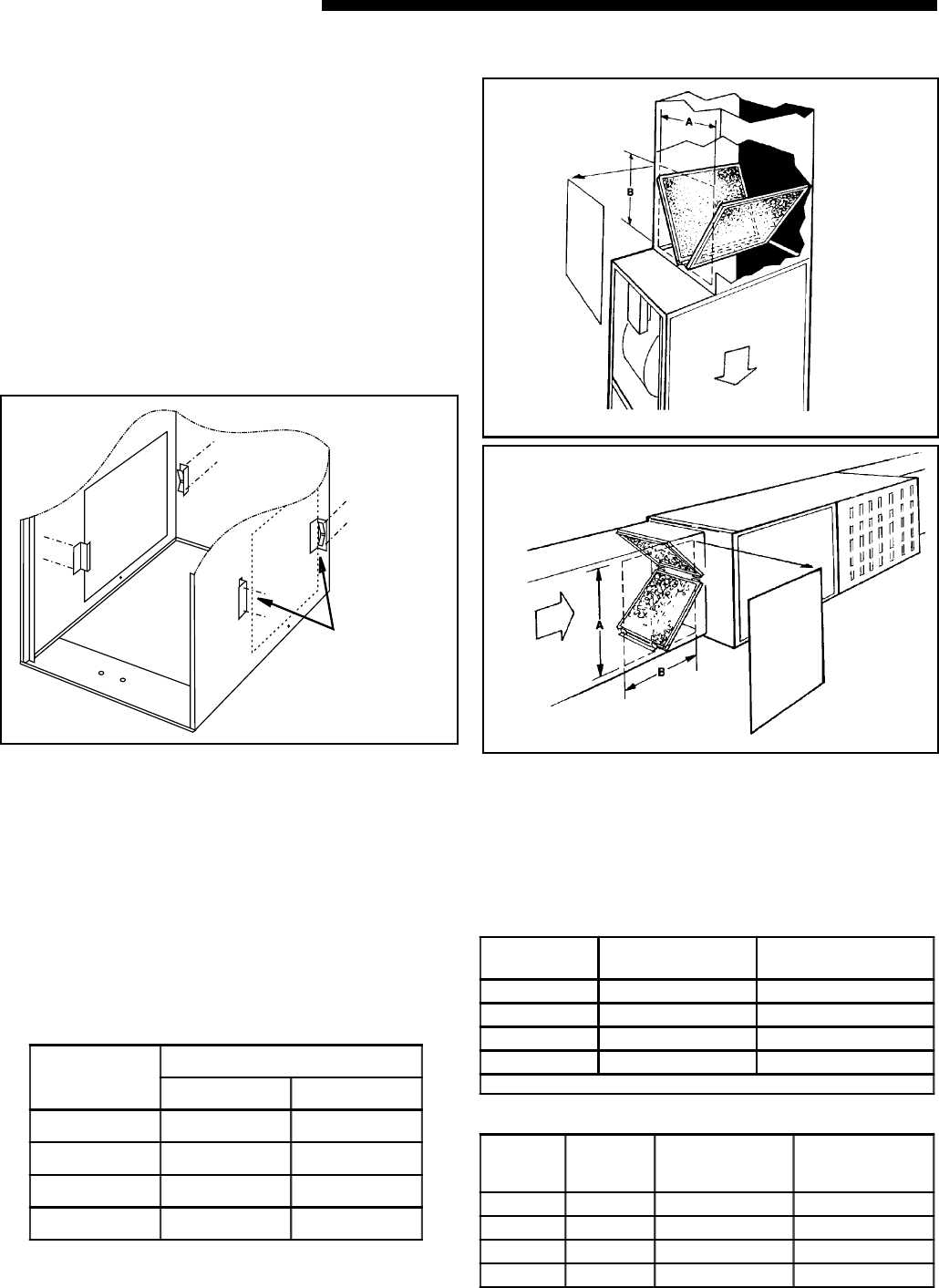 A

B

A

B