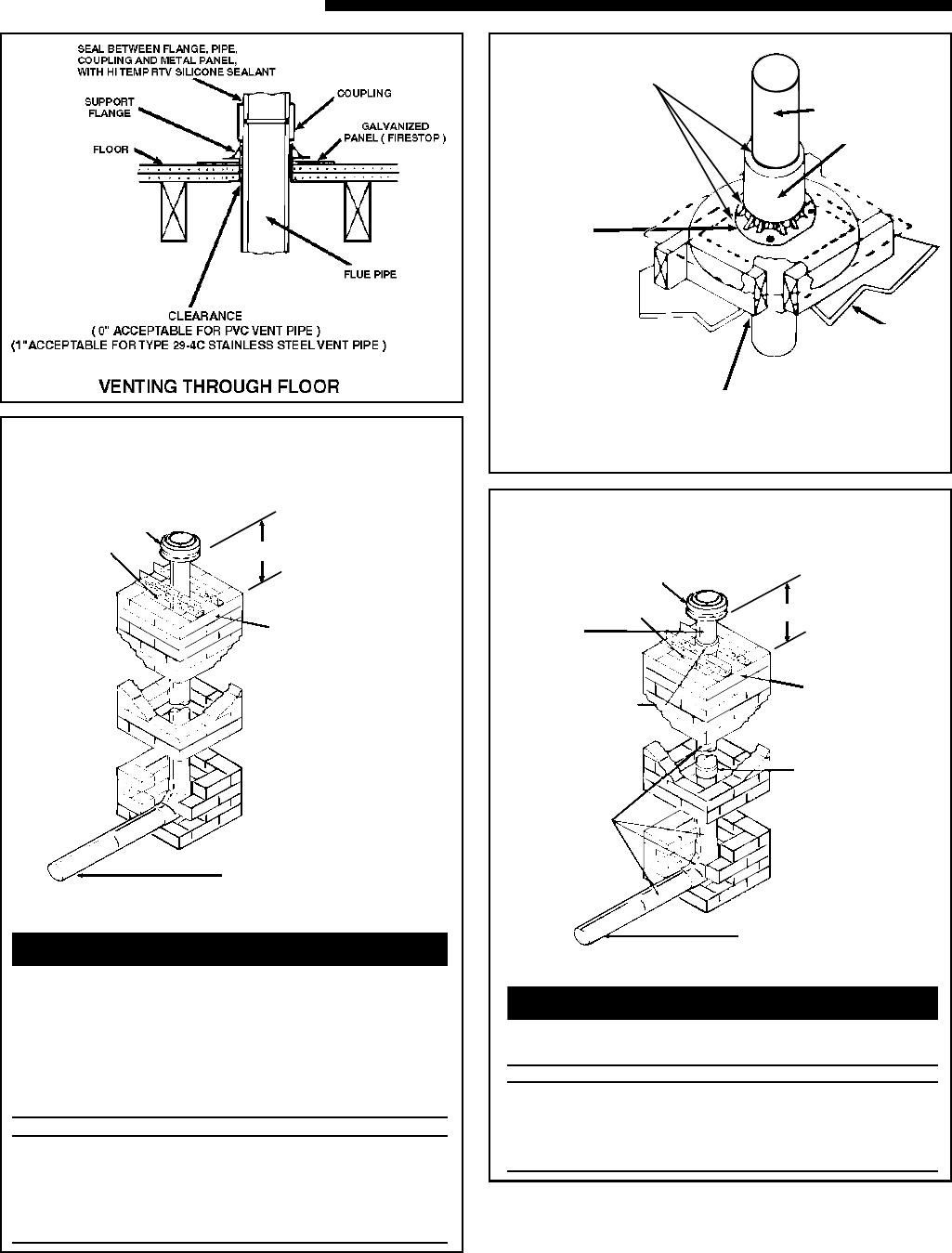 SEAL BETWEEN FLANGE, PIPE, COUPLING AND METAL PANEL, WITH HI TEMP RTV SILICONE SEALANT

SUPPORT FLANGE

COUPLING

GALVANIZED PANEL ( FIRESTOP )

FLOOR

FLUE PIPE

CLEARANCE
( 0" ACCEPTABLE FOR PVC VENT PIPE )
(1" ACCEPTABLE FOR TYPE 29-4C STAINLESS STEEL VENT PIPE )

VENTING THROUGH FLOOR