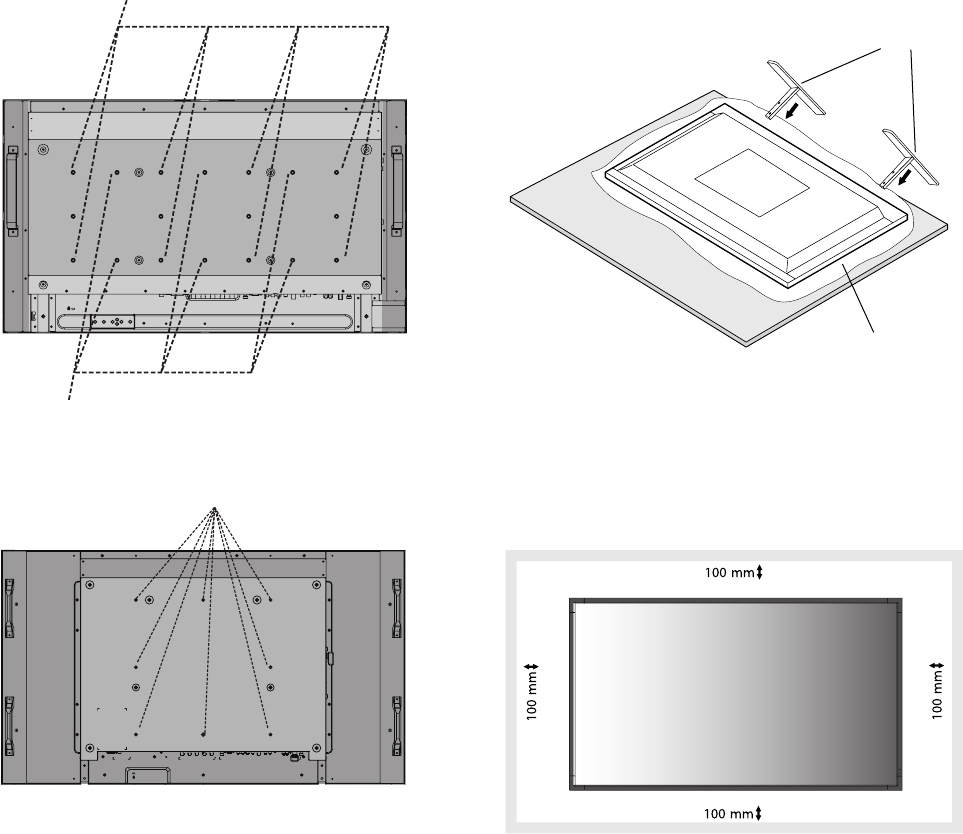 100 mm

100 mm

100 mm

100 mm