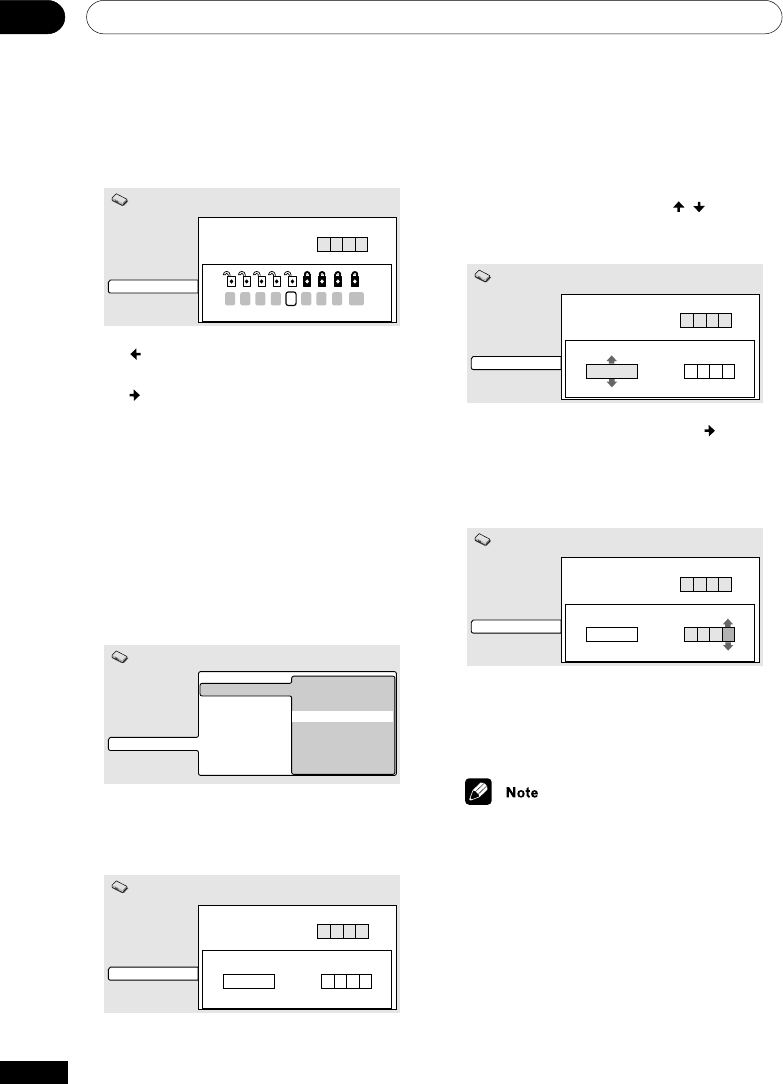 Note