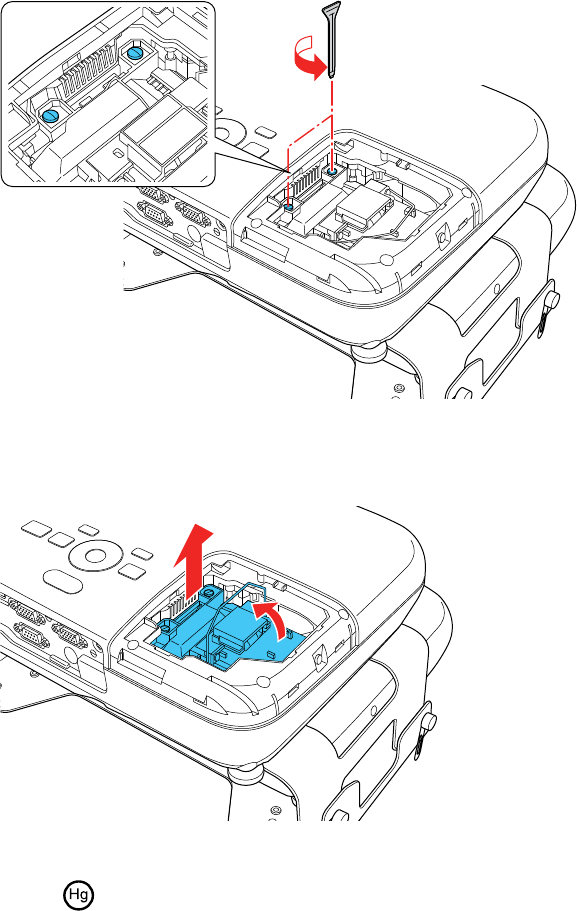 Hg