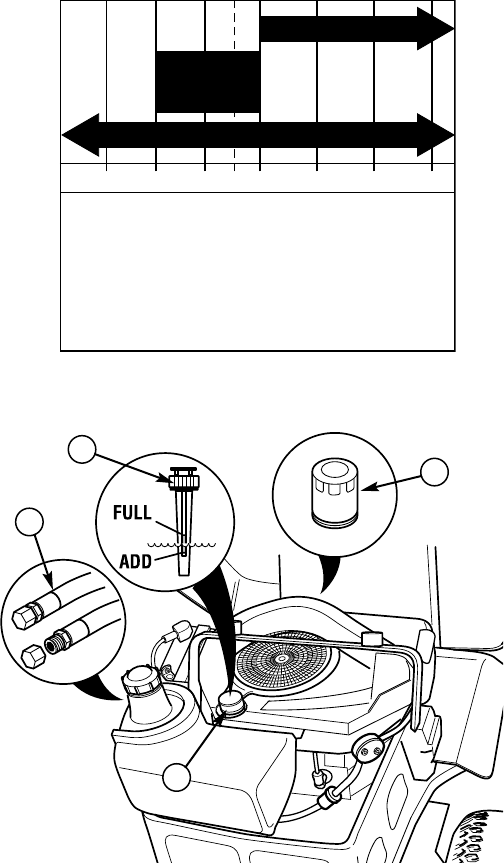 FULL
ADD