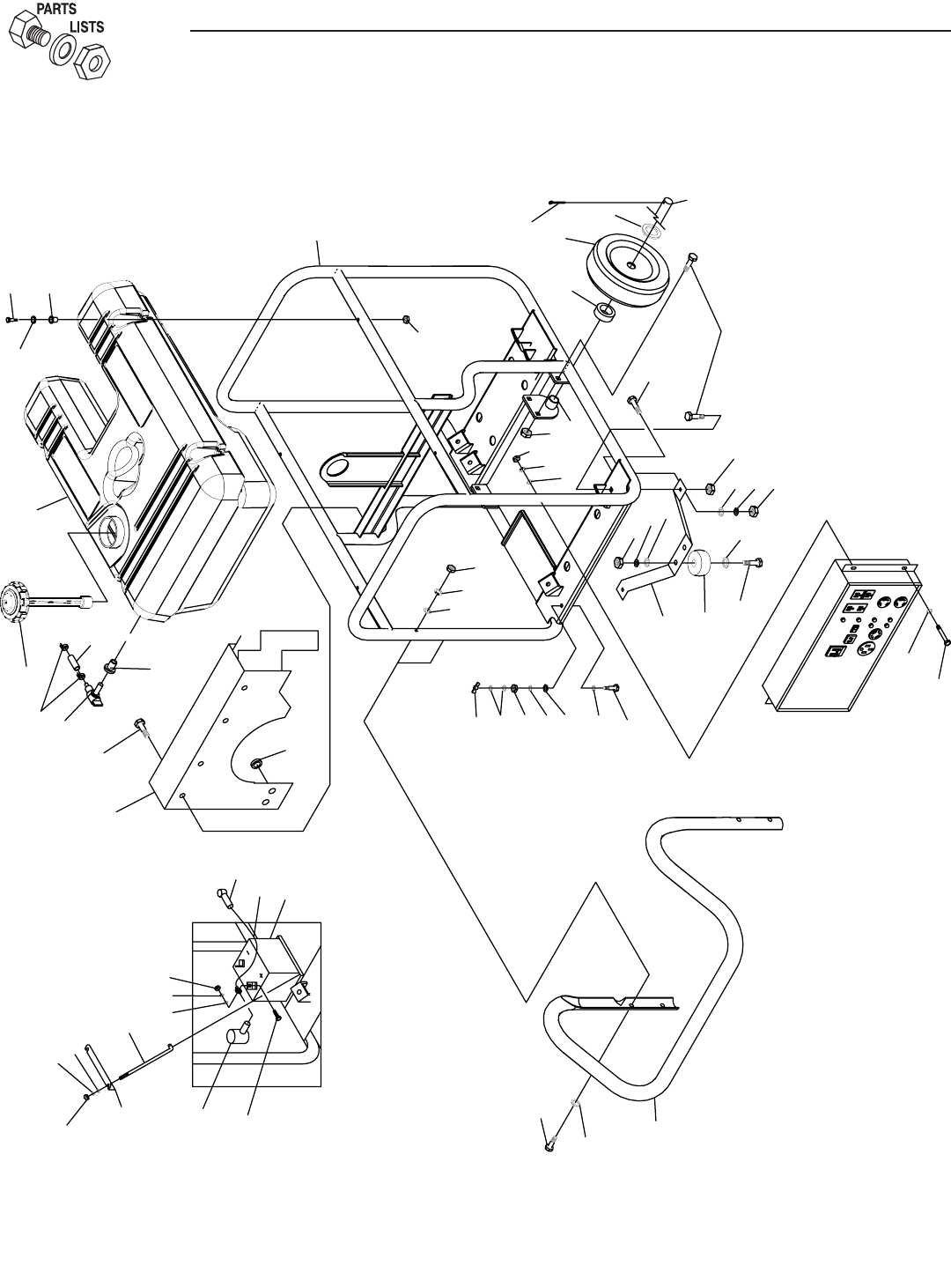 PARTS
LISTS