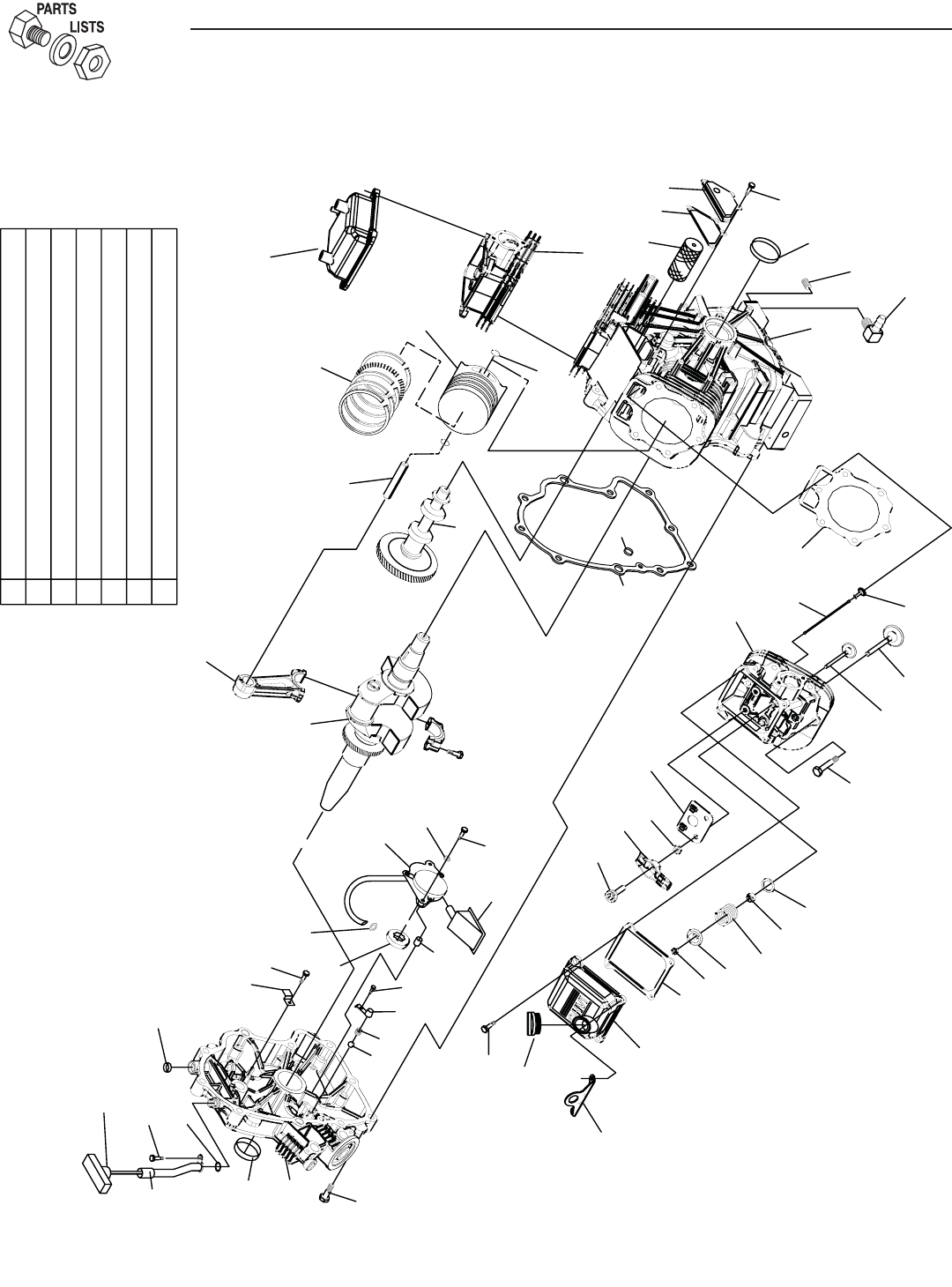 PARTS
LISTS