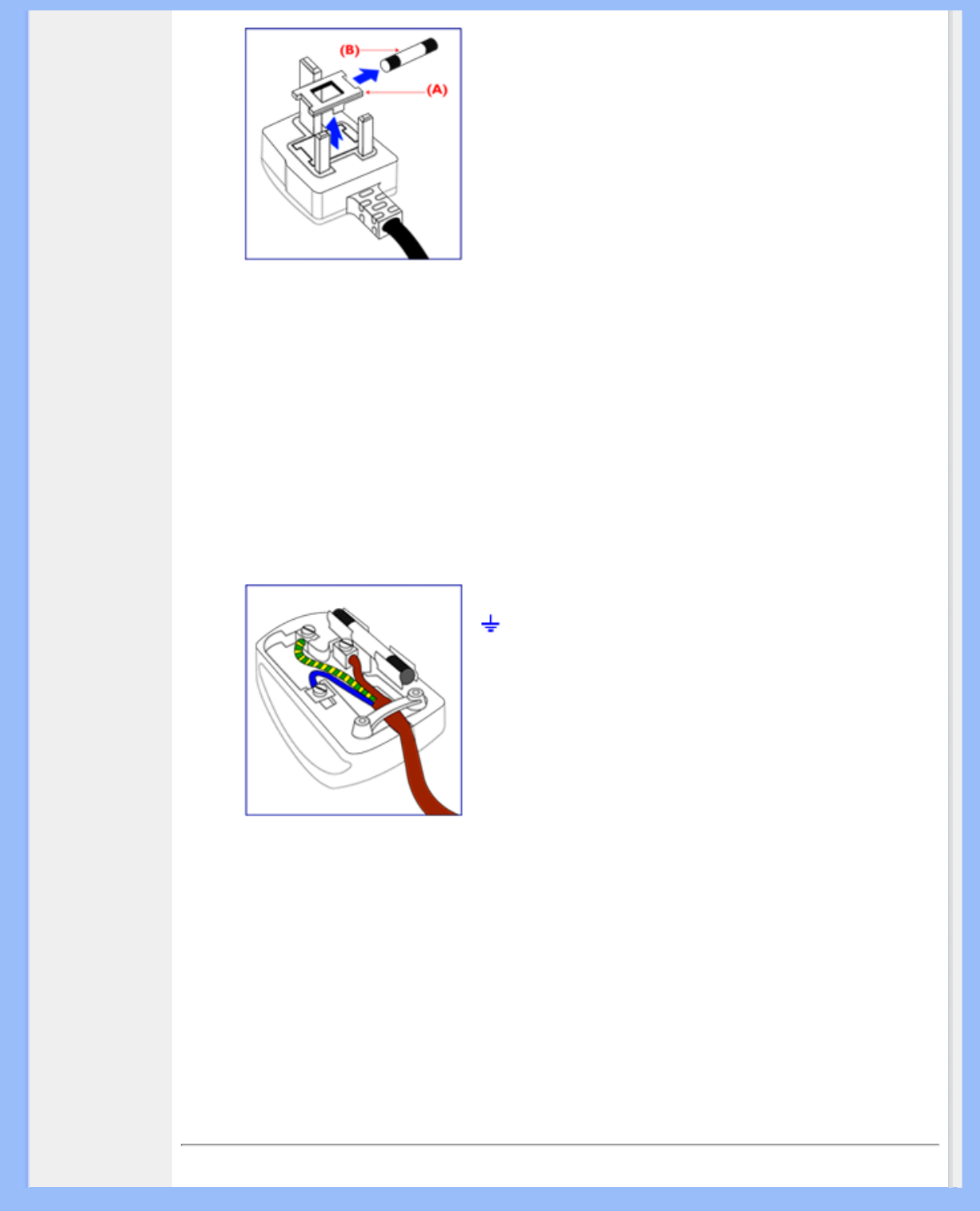 (B)
(A)