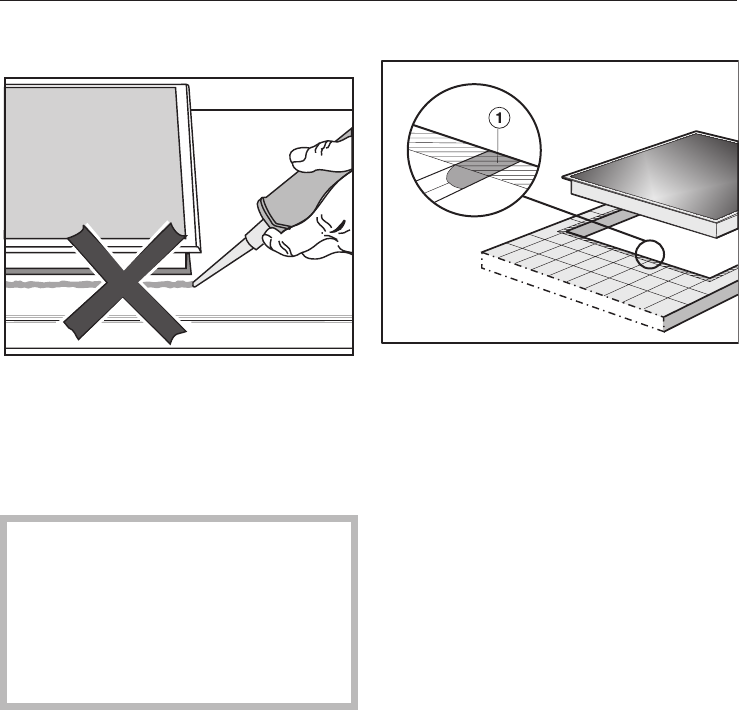 1