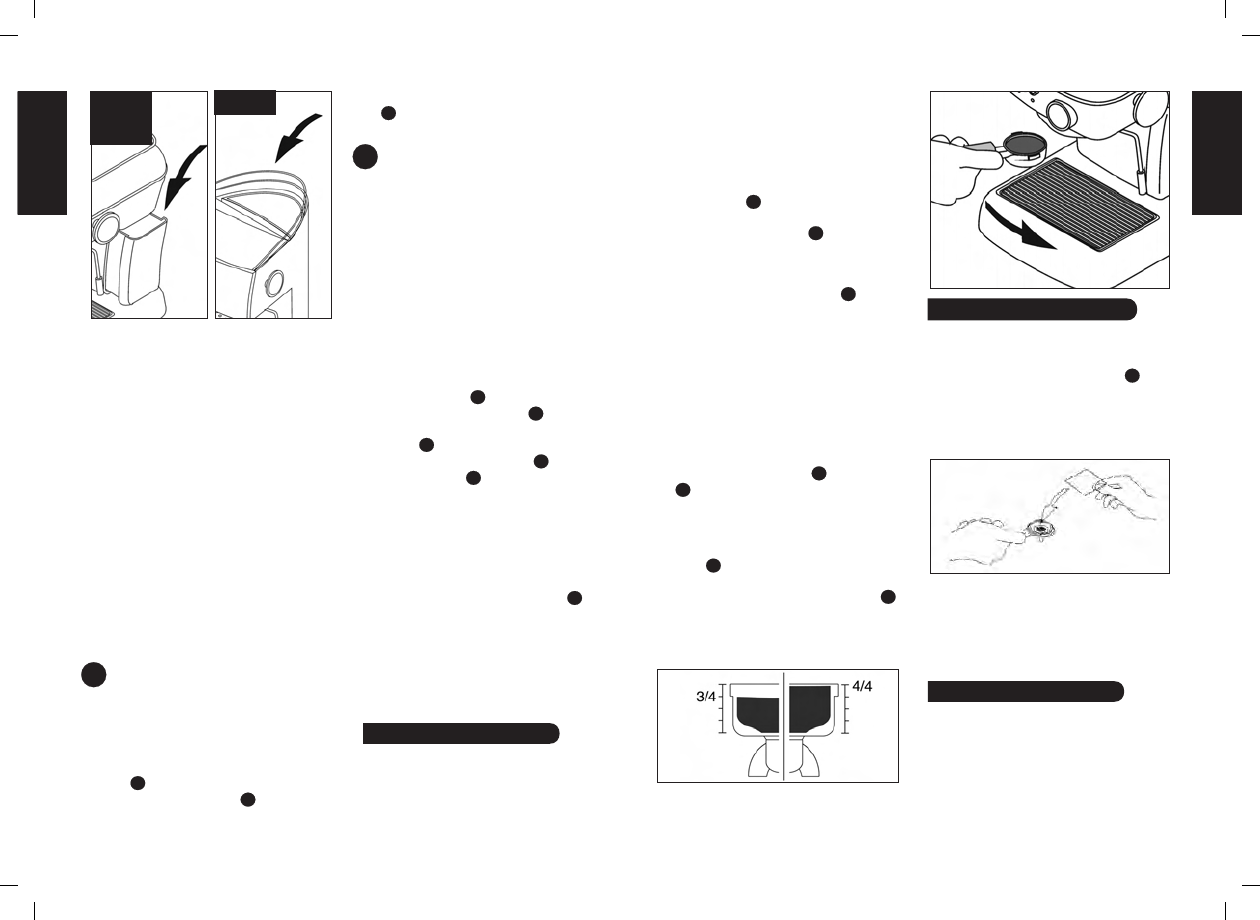 3/4

4/4