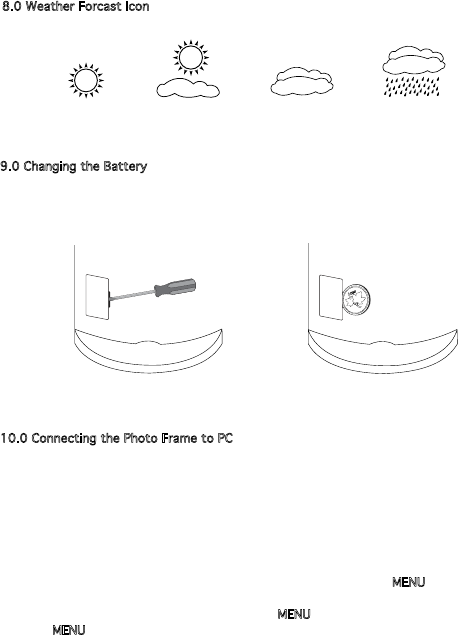 8.0 Weather Forcast Icon

9.0 Changing the Battery

10.0 Connecting the Photo Frame to PC

MENU

MENU

MENU