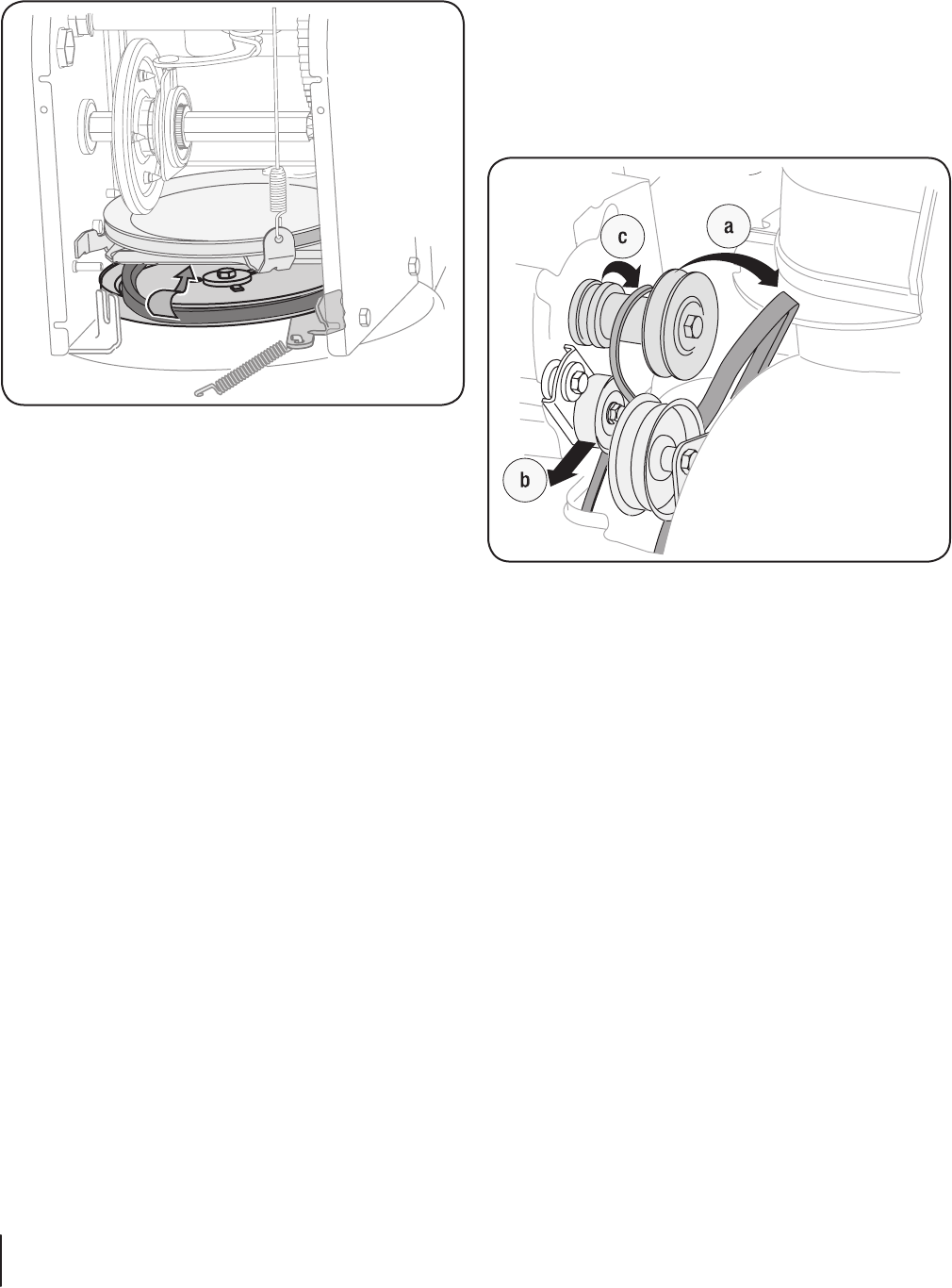 c
a
b