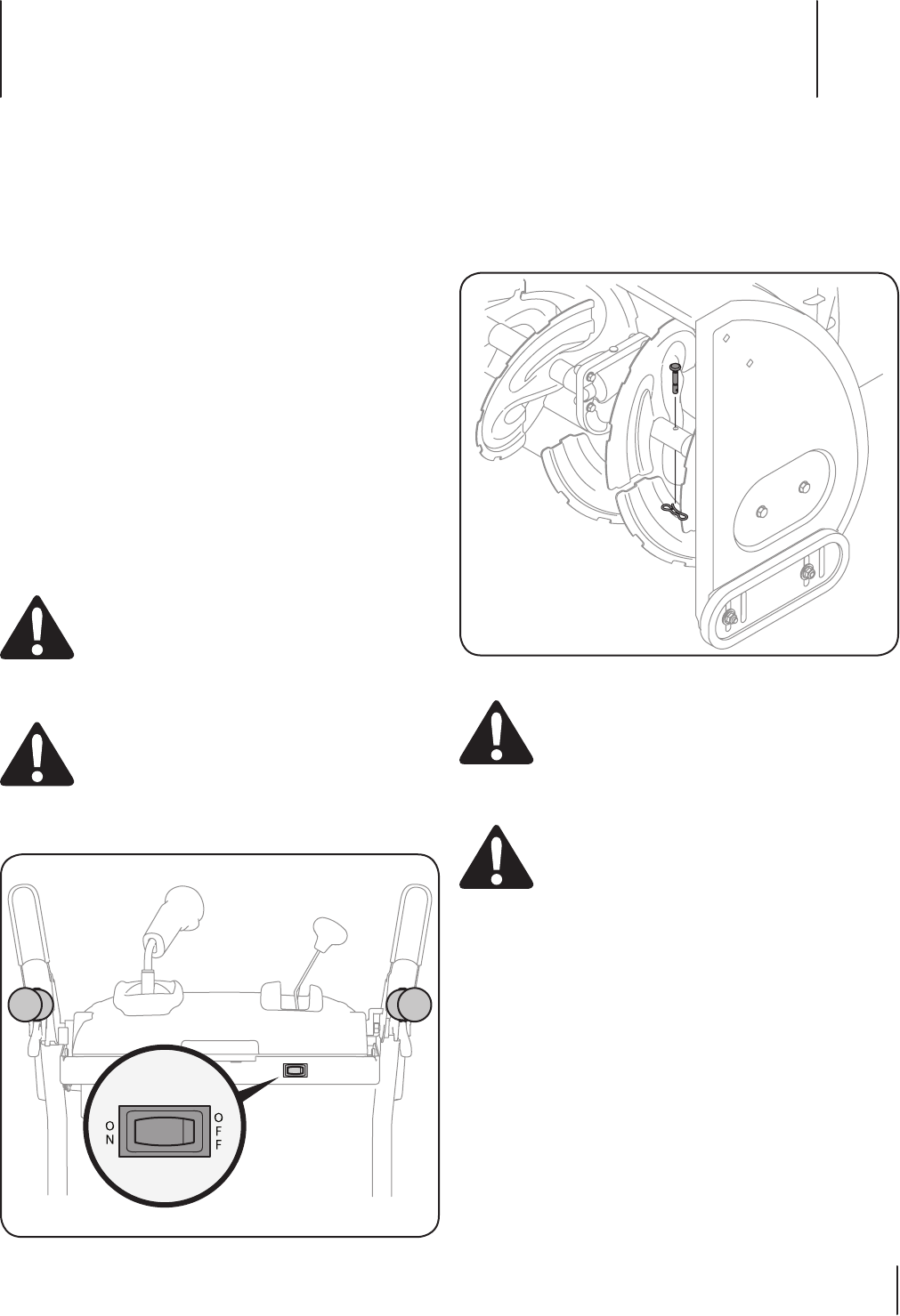 ON

OFF