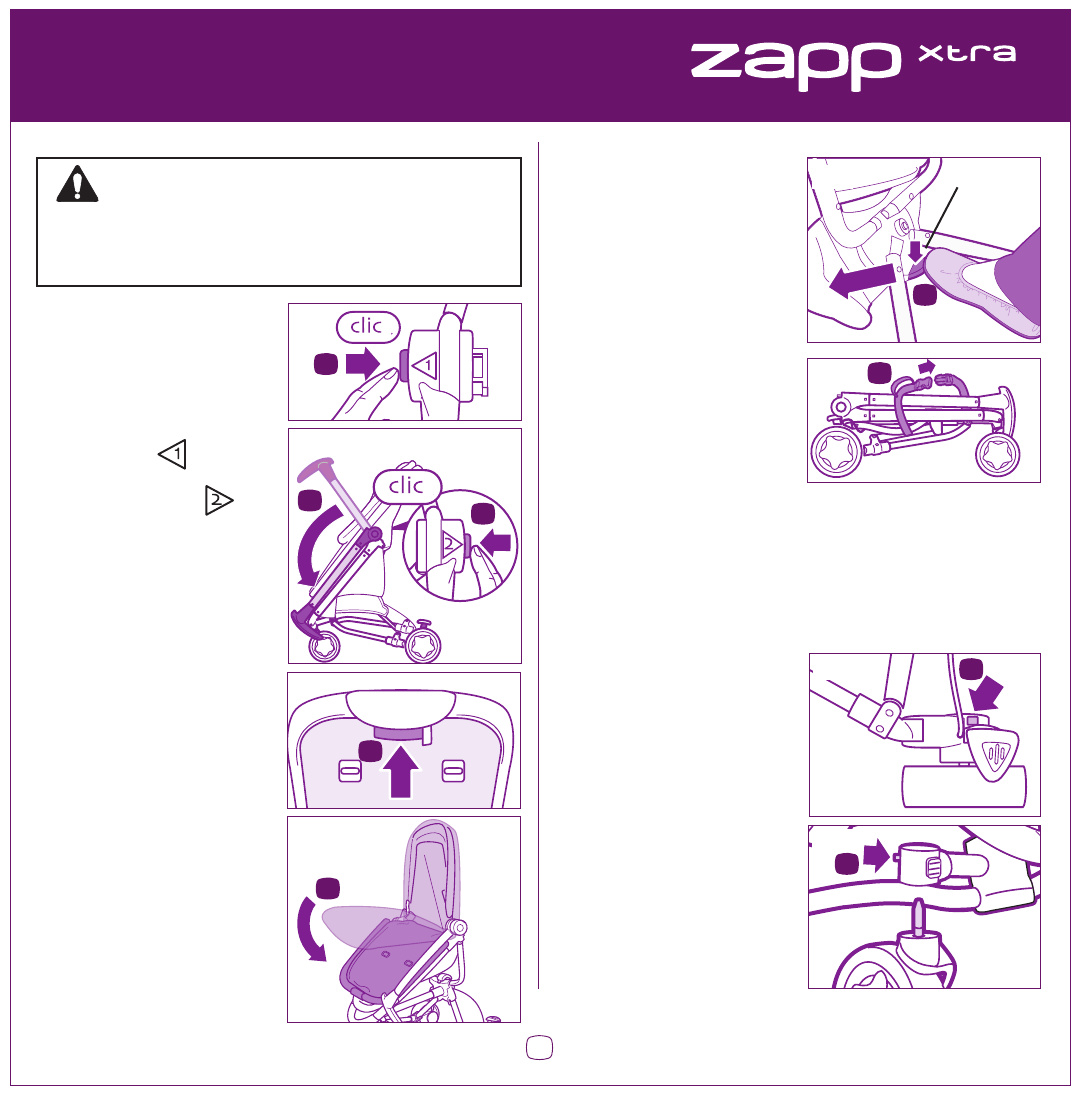 zapp xtra

clic

1

1

2

clic

2