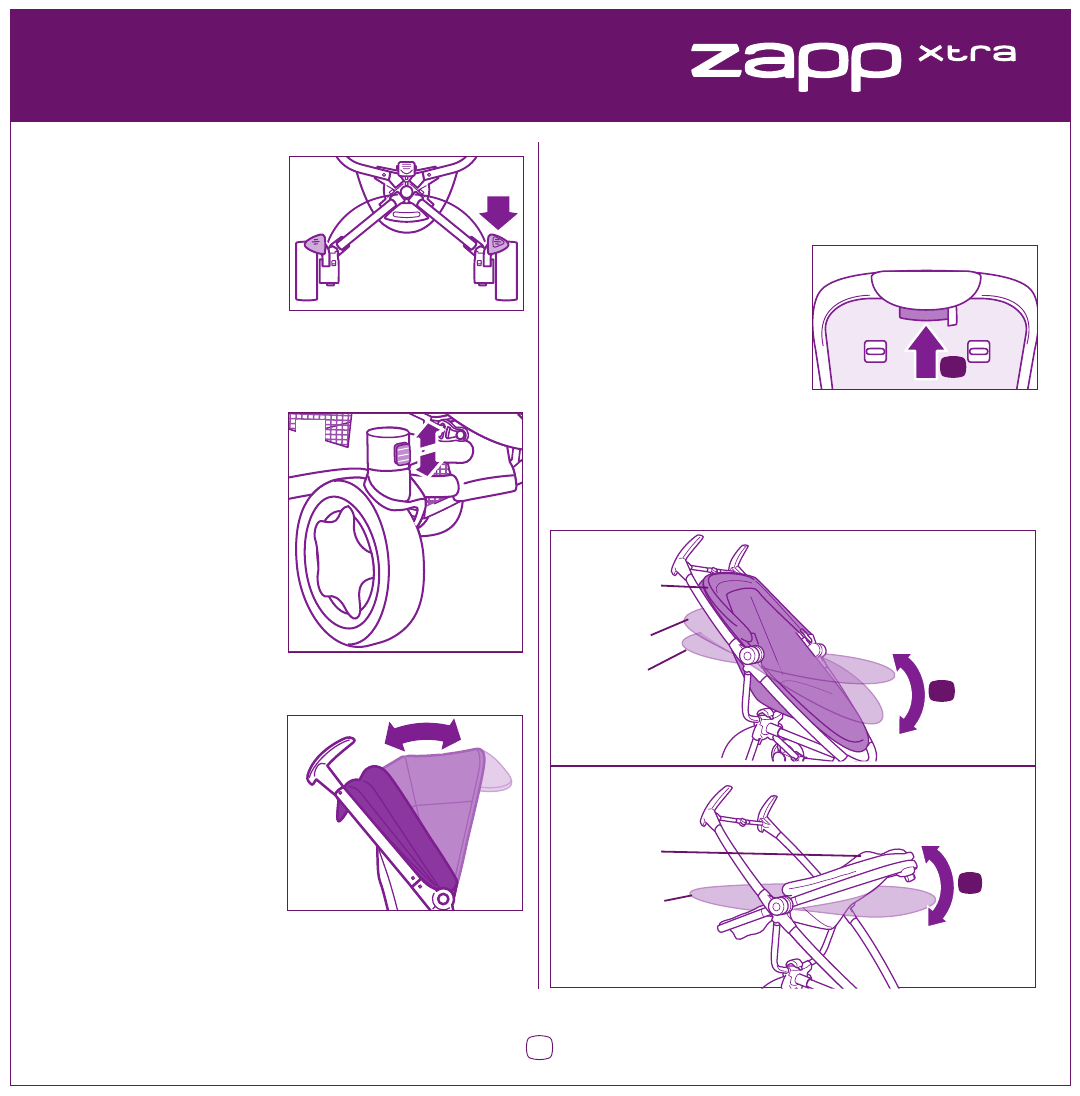 zapp xtra