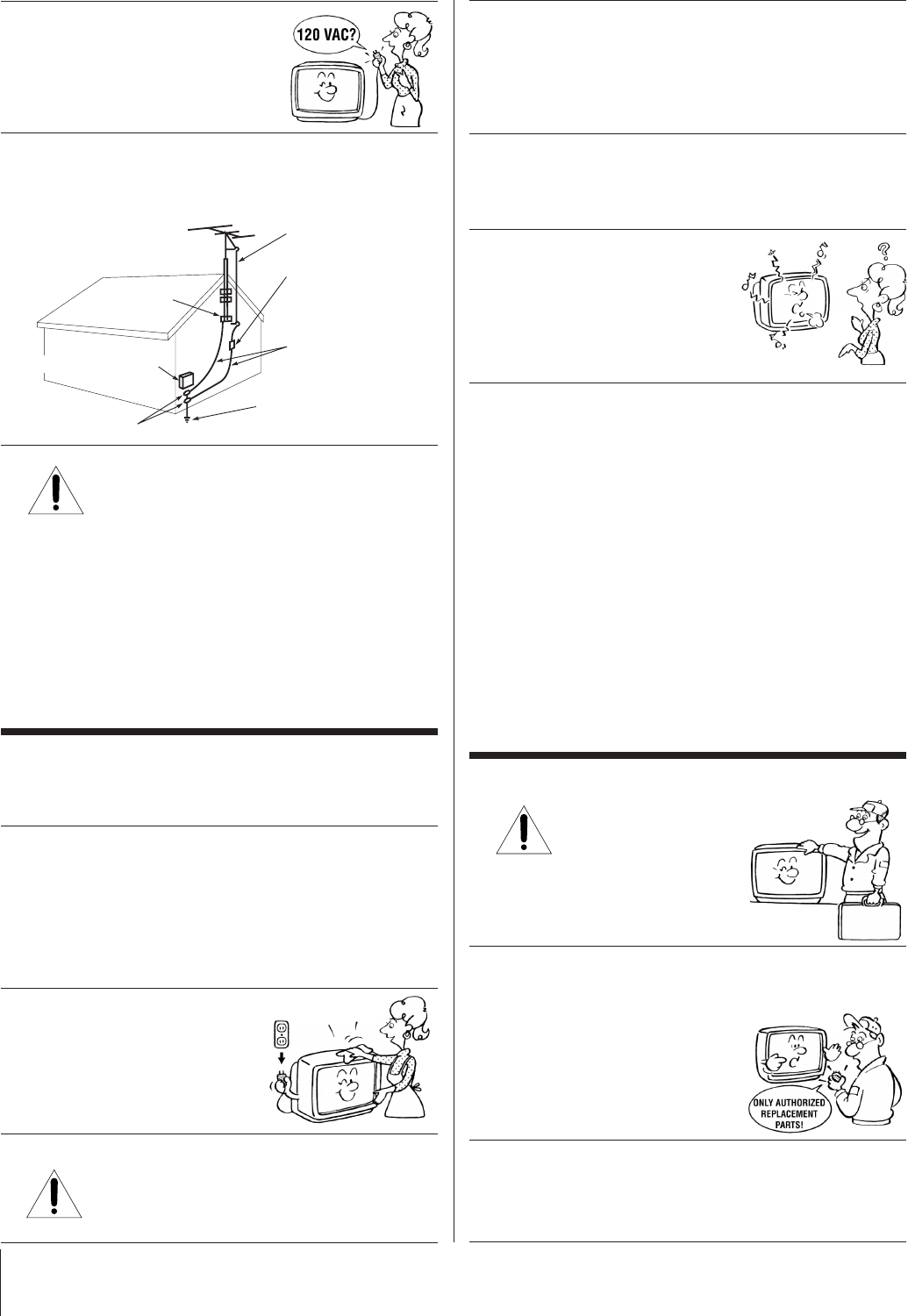 120 VAC?

ONLY AUTHORIZED REPLACEMENT PARTS!