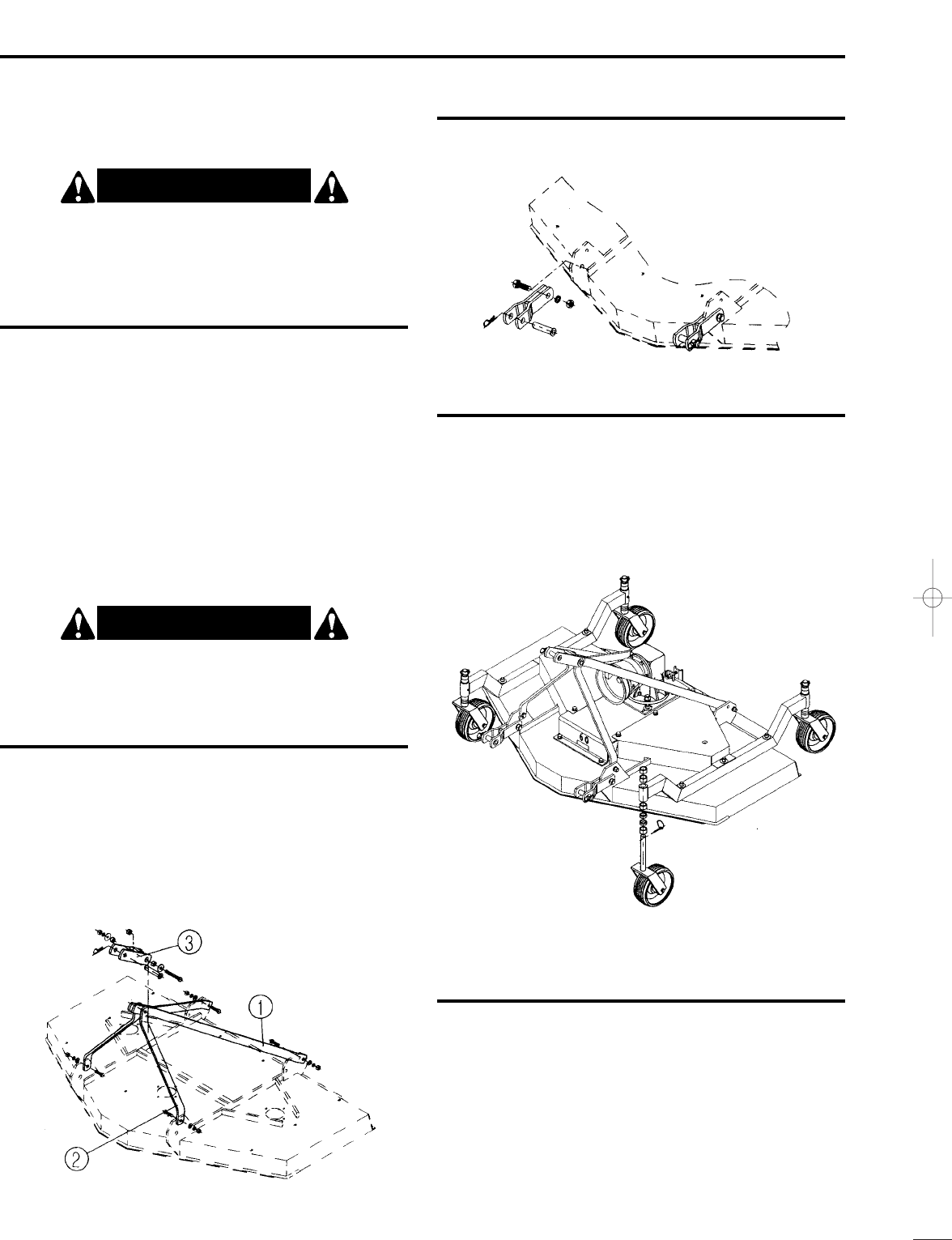 3

1

2