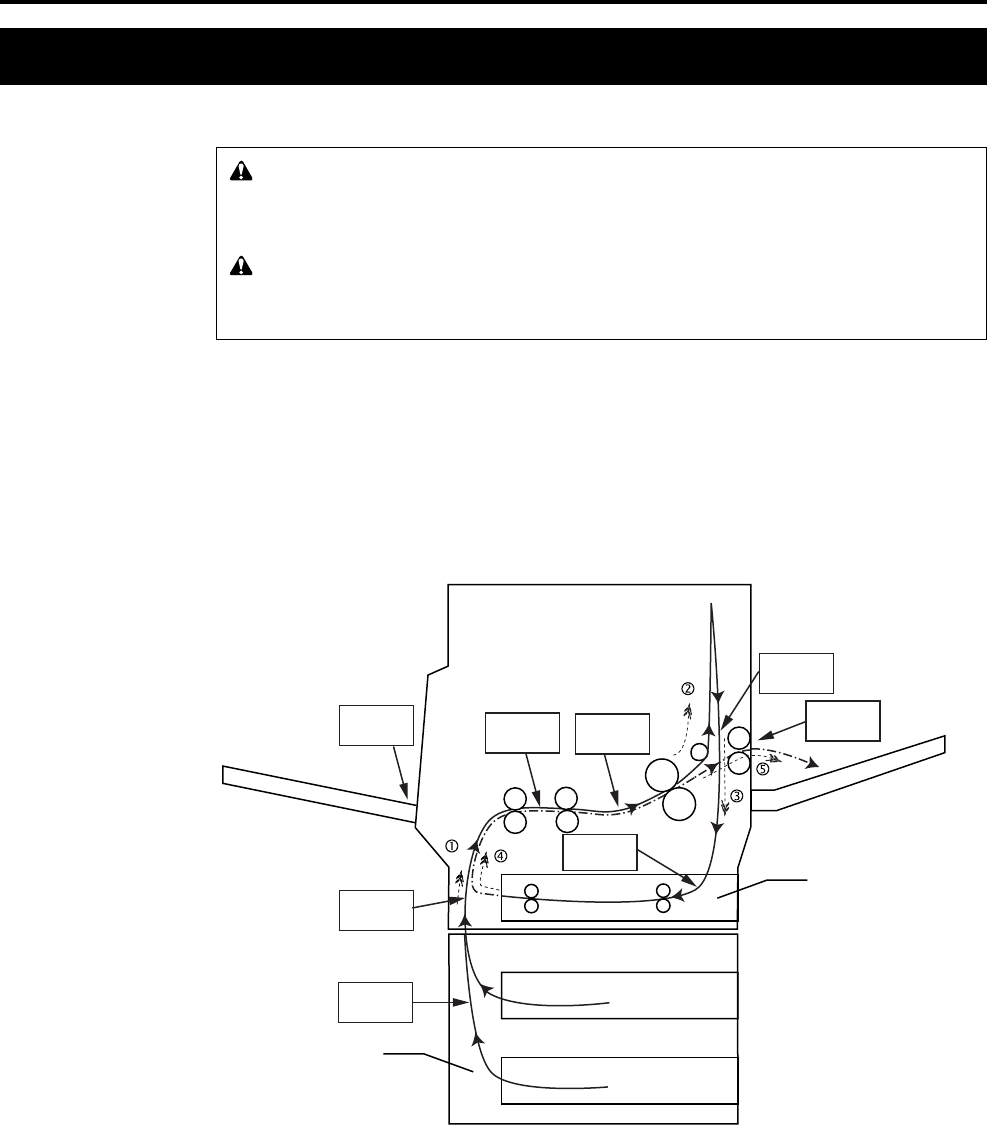 ① ② ③ ④ ⑤