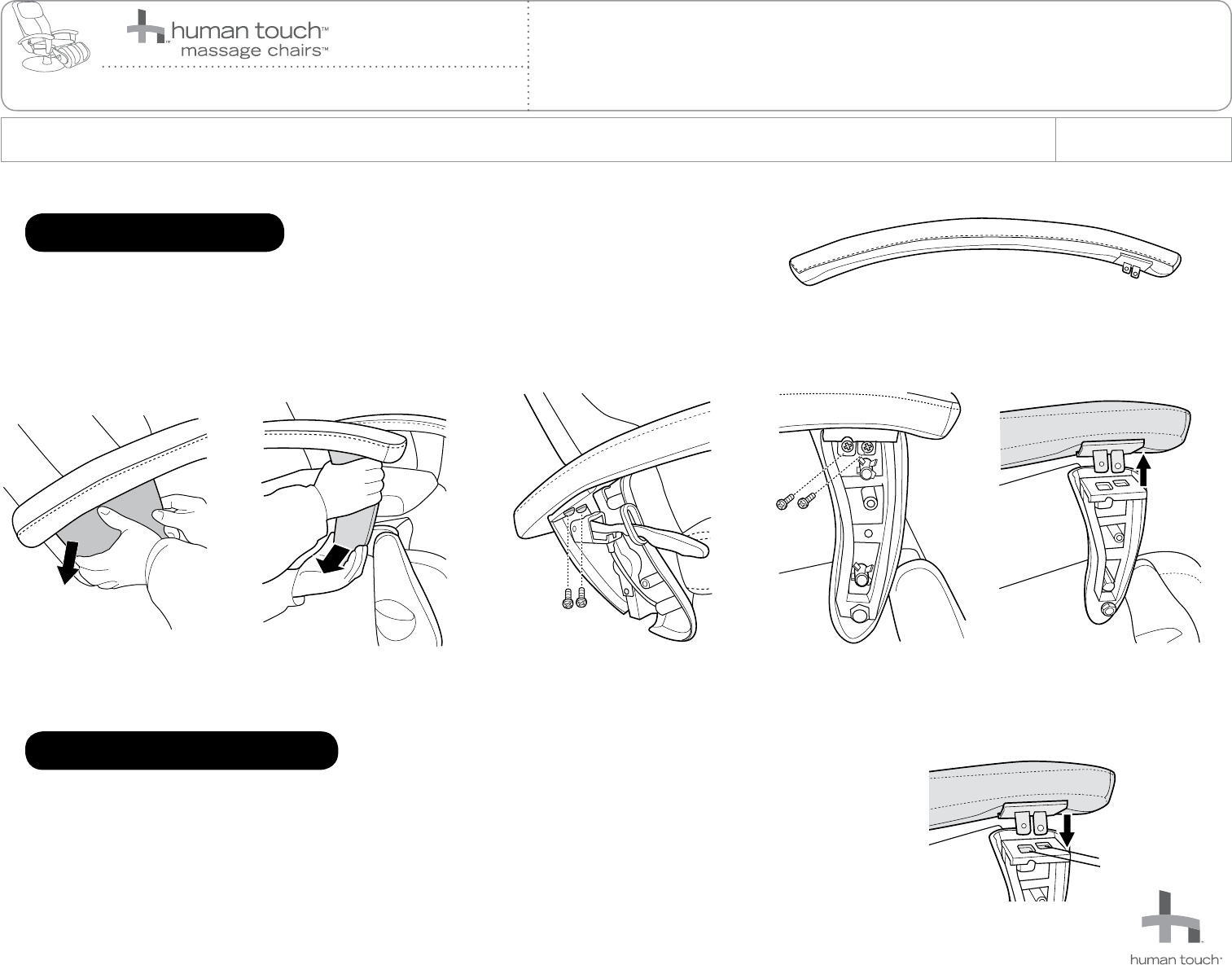 human touch™
massage chairs™

human touch™