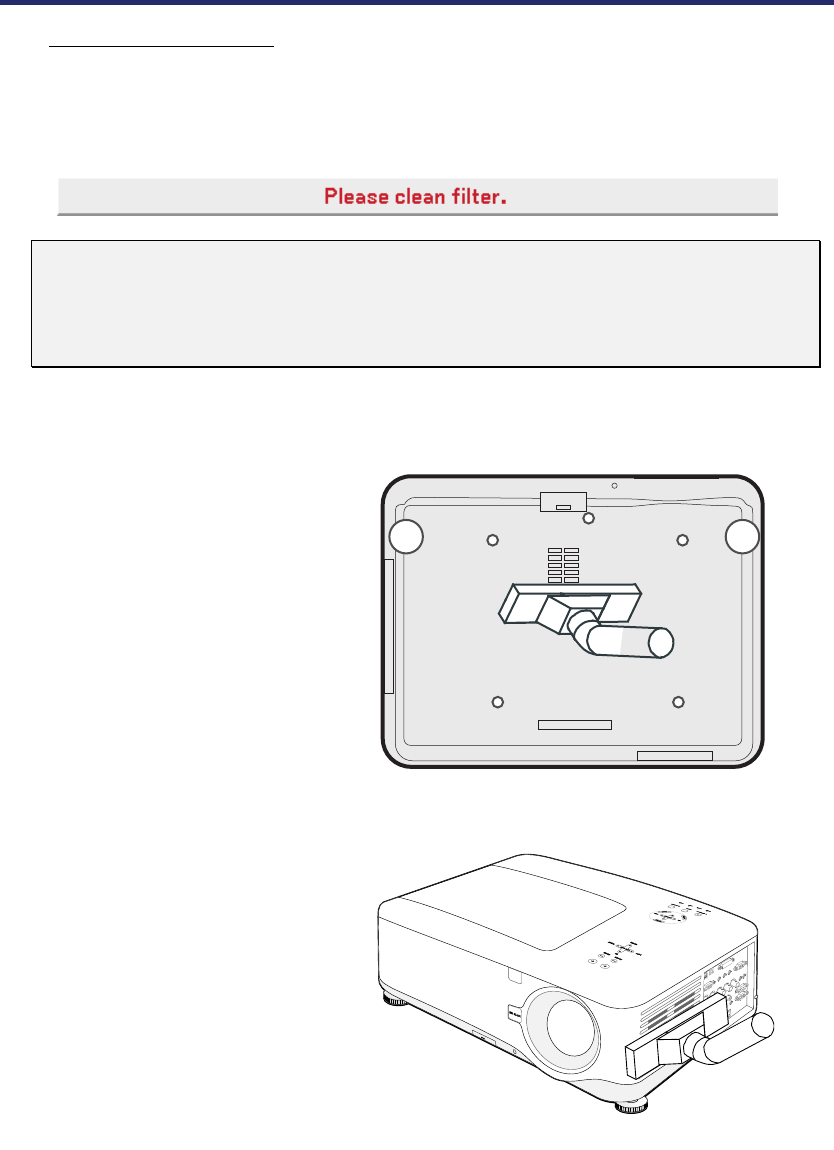 Please clean filter.