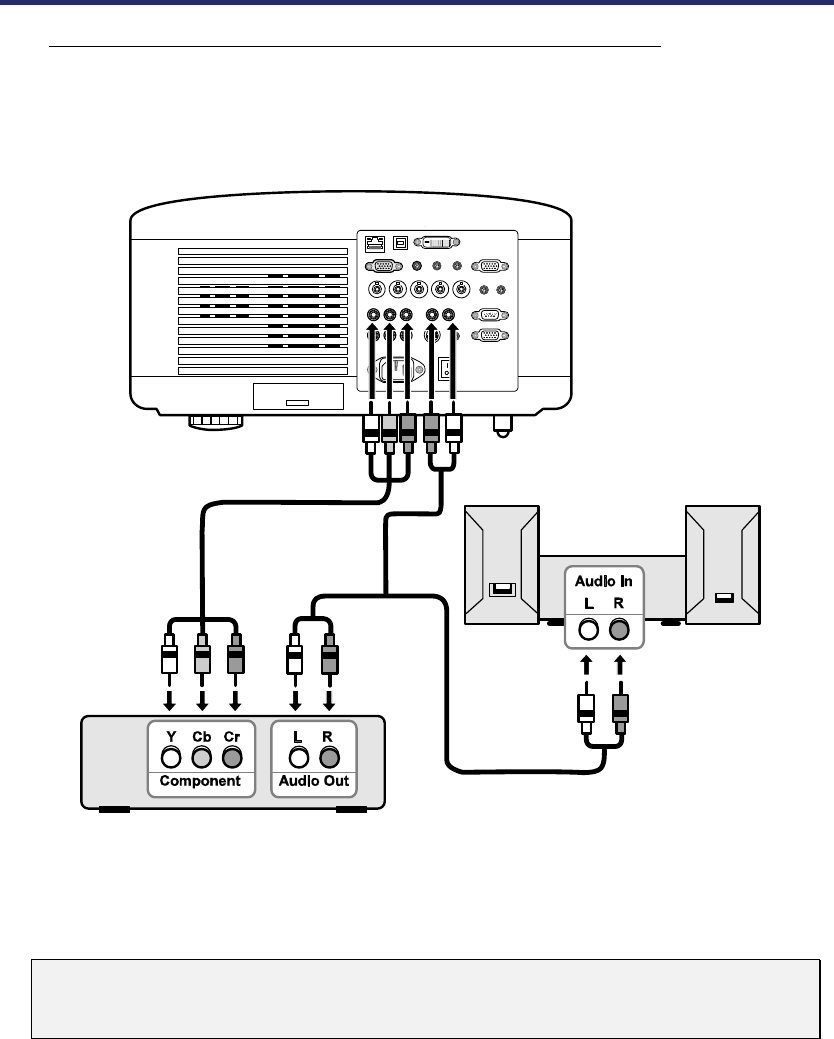 Audio In
L R
Y Cb Cr
Component
L R
Audio Out