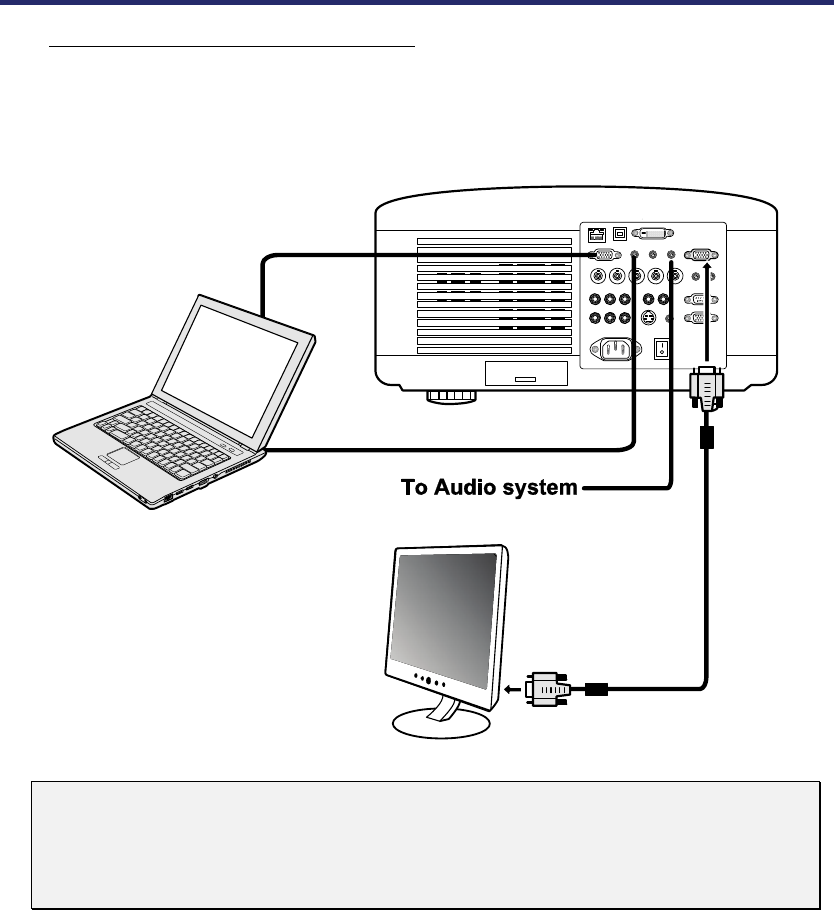 To Audio system