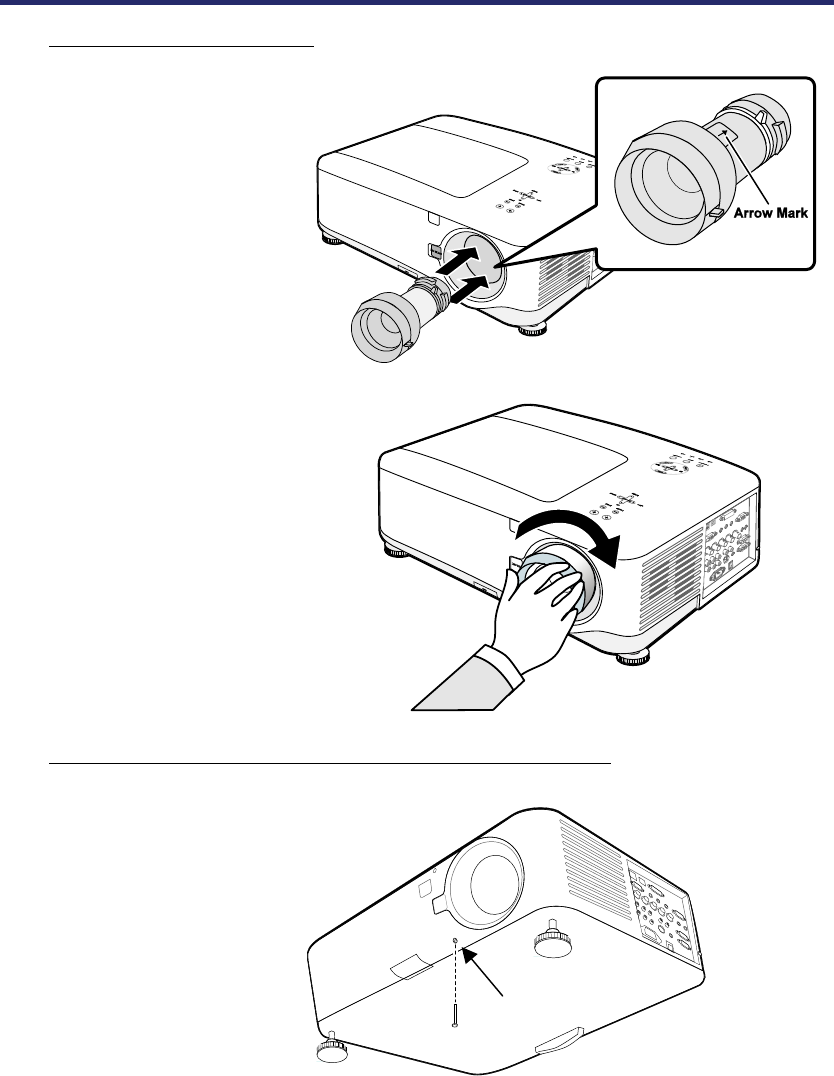 Arrow Mark