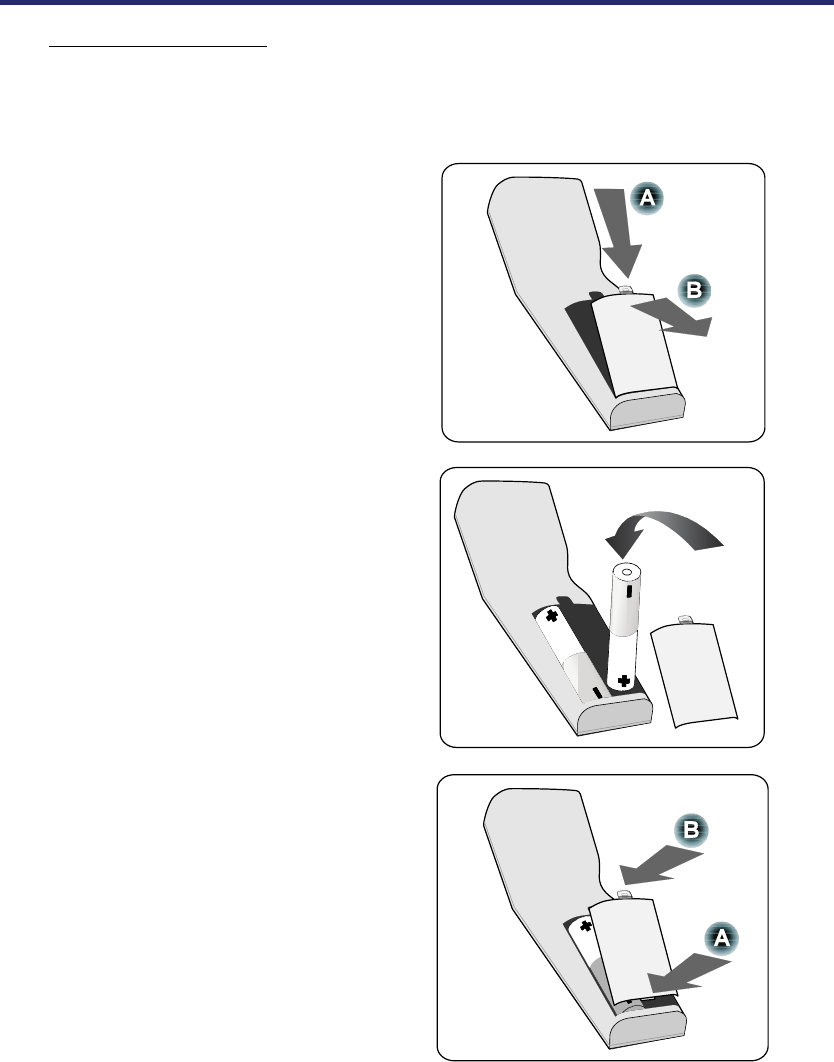 A

B

B

A