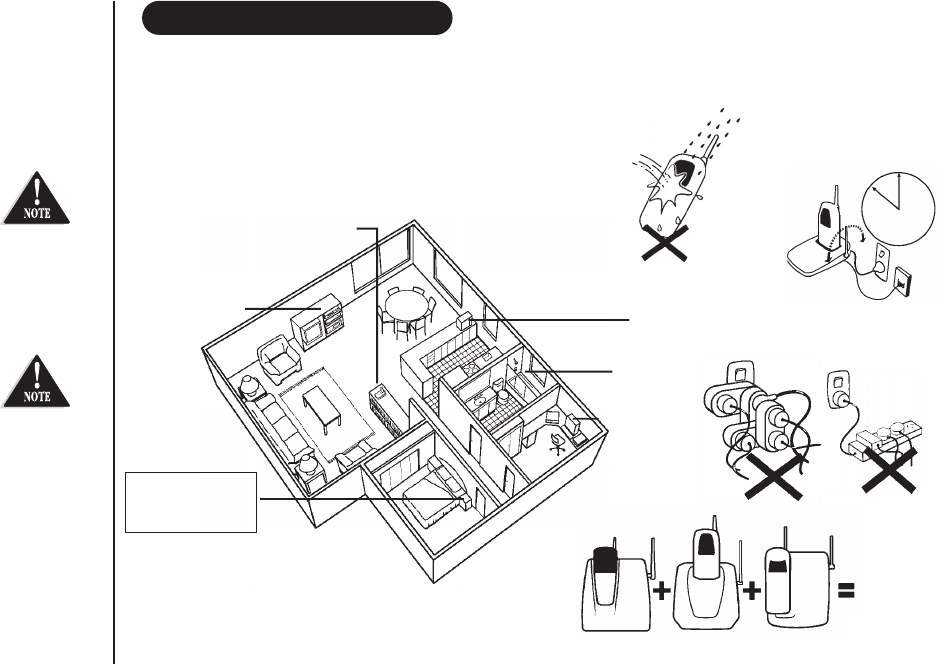 NOTE

NOTE