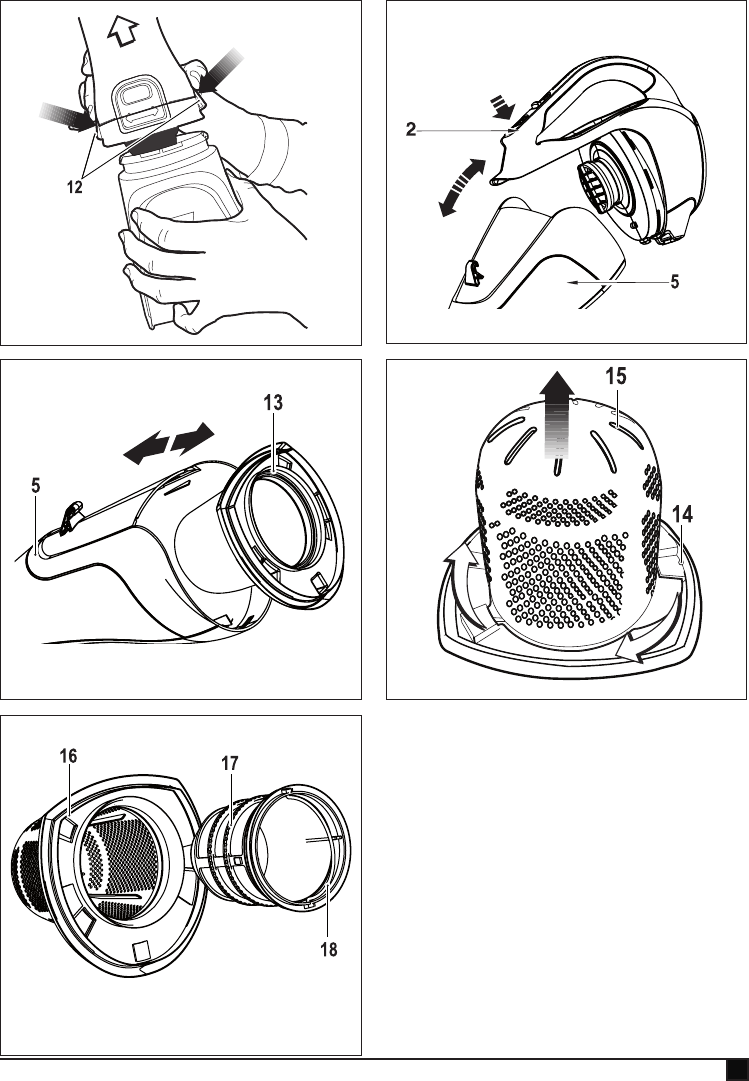 12

2

5

13

5

15

14

16

17

18